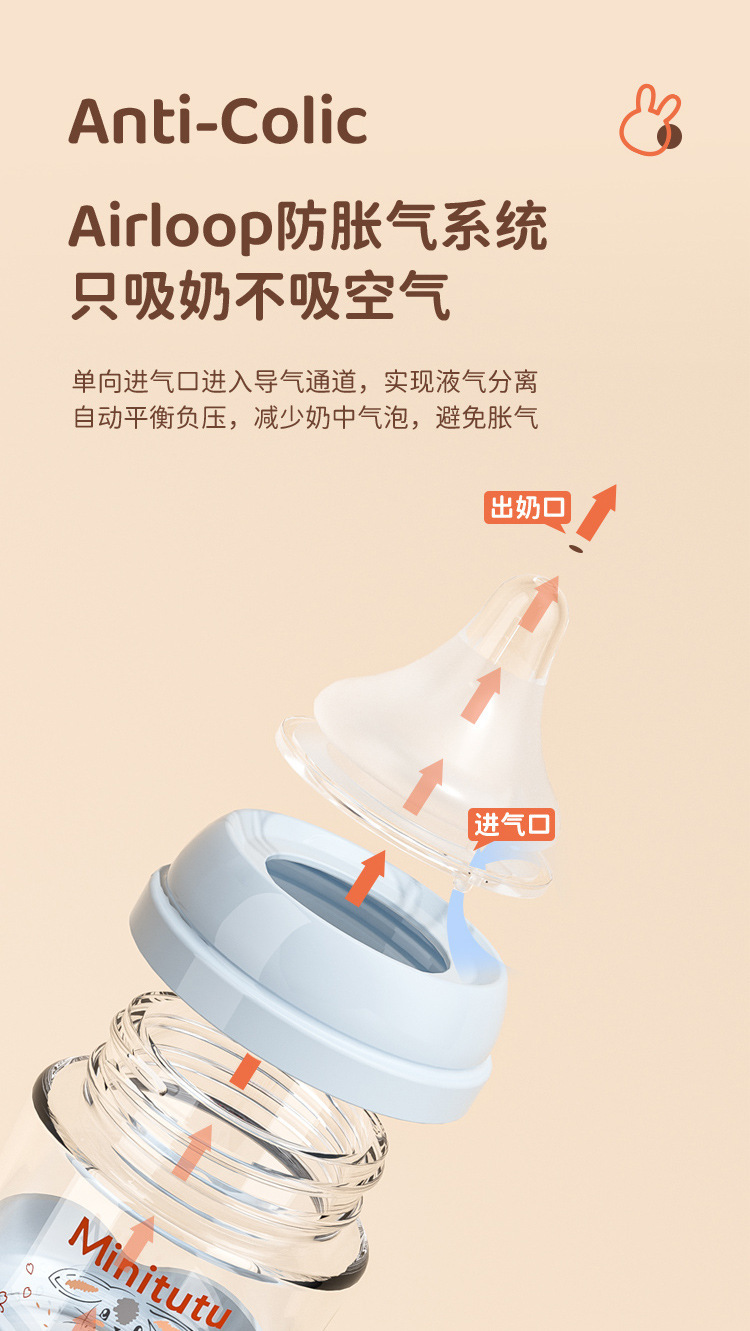 Anti-Colic

Airloop防胀气系统
只吸奶不吸空气

单向进气口进入导气通道，实现液气分离
自动平衡负压，减少奶中气泡，避免胀气

出奶口

进气口

Minitutu