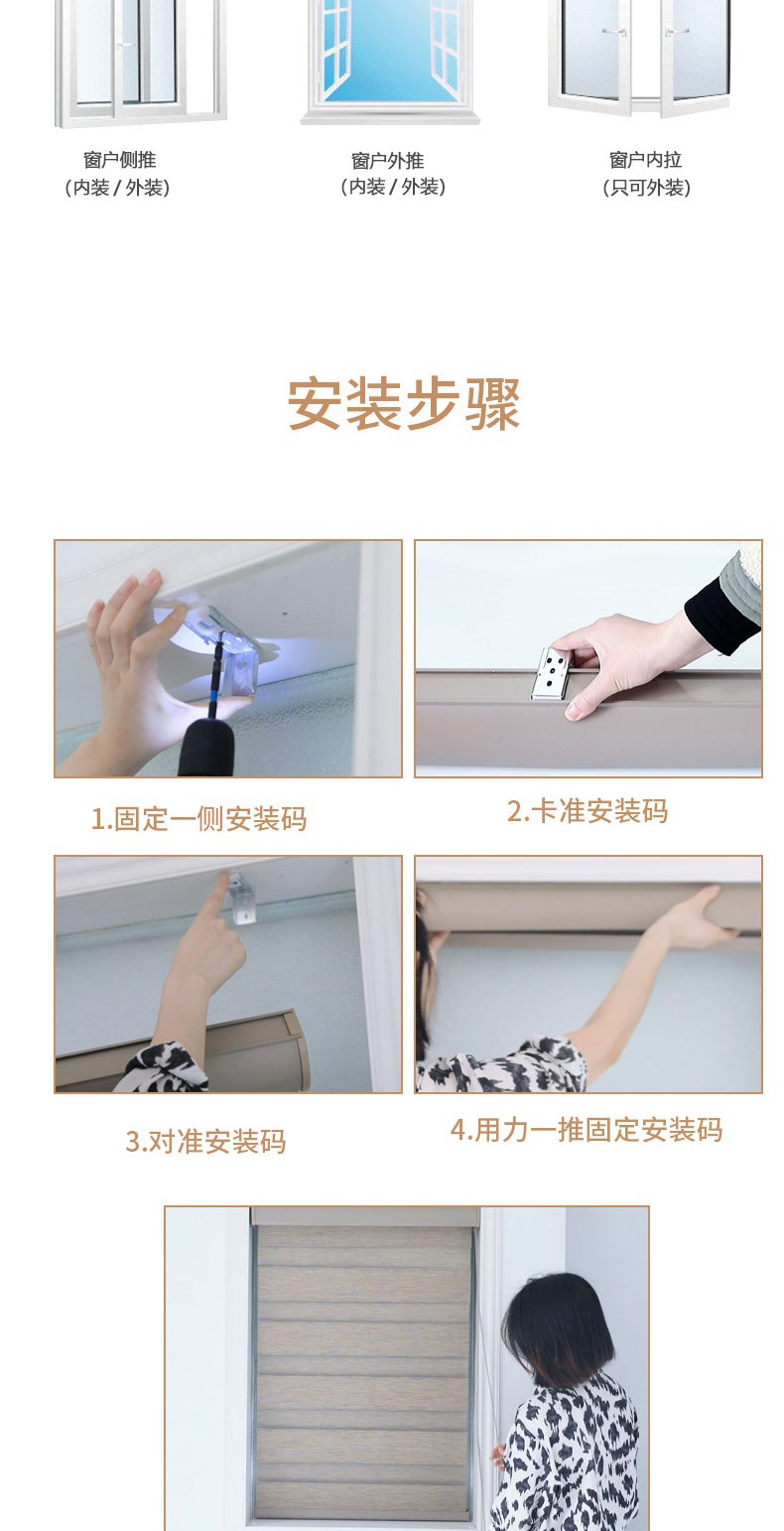 窗户侧推
（内装 / 外装）

窗户外推
（内装 / 外装）

窗户内拉
（只可外装）

安装步骤

1.固定一侧安装码

2.卡准安装码

3.对准安装码

4.用力一推固定安装码