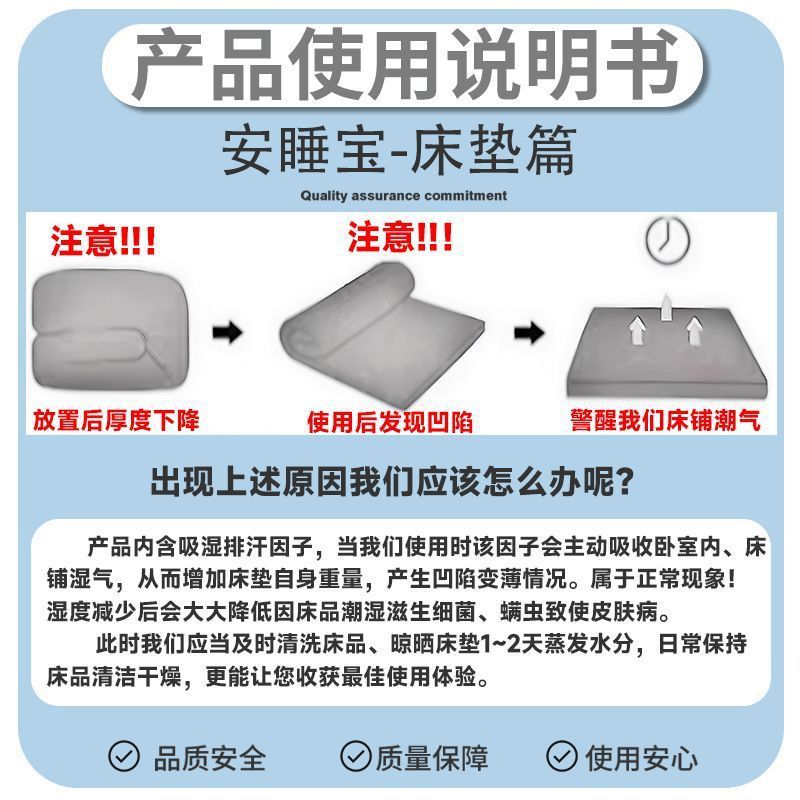 产品使用说明书

安睡宝-床垫篇

Quality assurance commitment

注意!!!

注意!!!

放置后厚度下降

使用后发现凹陷

警醒我们床铺潮气

出现上述原因我们应该怎么办呢?

产品内含吸湿排汗因子，当我们使用时该因子会主动吸收卧室内、床铺湿气，从而增加床垫自身重量，产生凹陷变薄情况。属于正常现象！湿度减少后会大大降低因床品潮湿滋生细菌、螨虫致使皮肤病。

此时我们应当及时清洗床品、晾晒床垫1~2天蒸发水分，日常保持床品清洁干燥，更能让您收获最佳使用体验。

品质安全

质量保障

使用安心