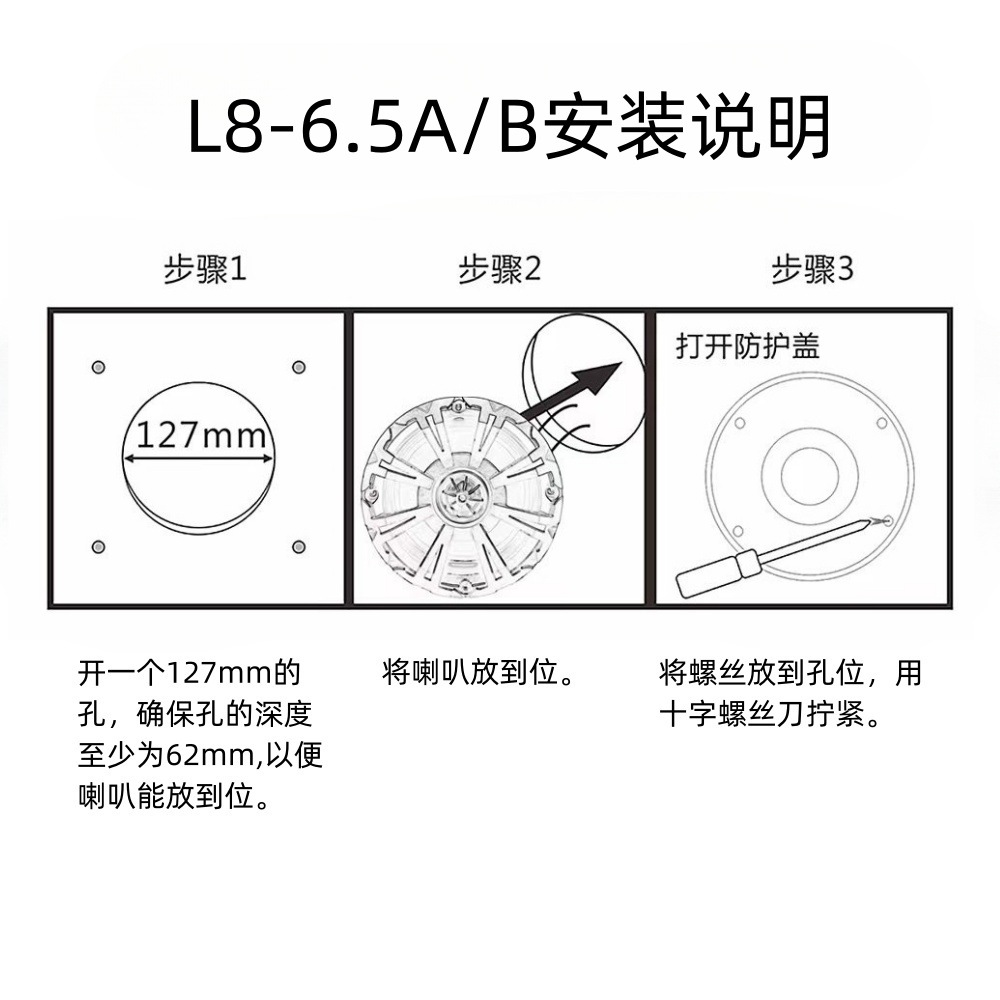 L8-6.5A/B安装说明

步骤1

127mm

开一个127mm的孔，确保孔的深度至少为62mm,以便喇叭能放到位。

步骤2

将喇叭放到位。

步骤3

打开防护盖

将螺丝放到孔位，用十字螺丝刀拧紧。