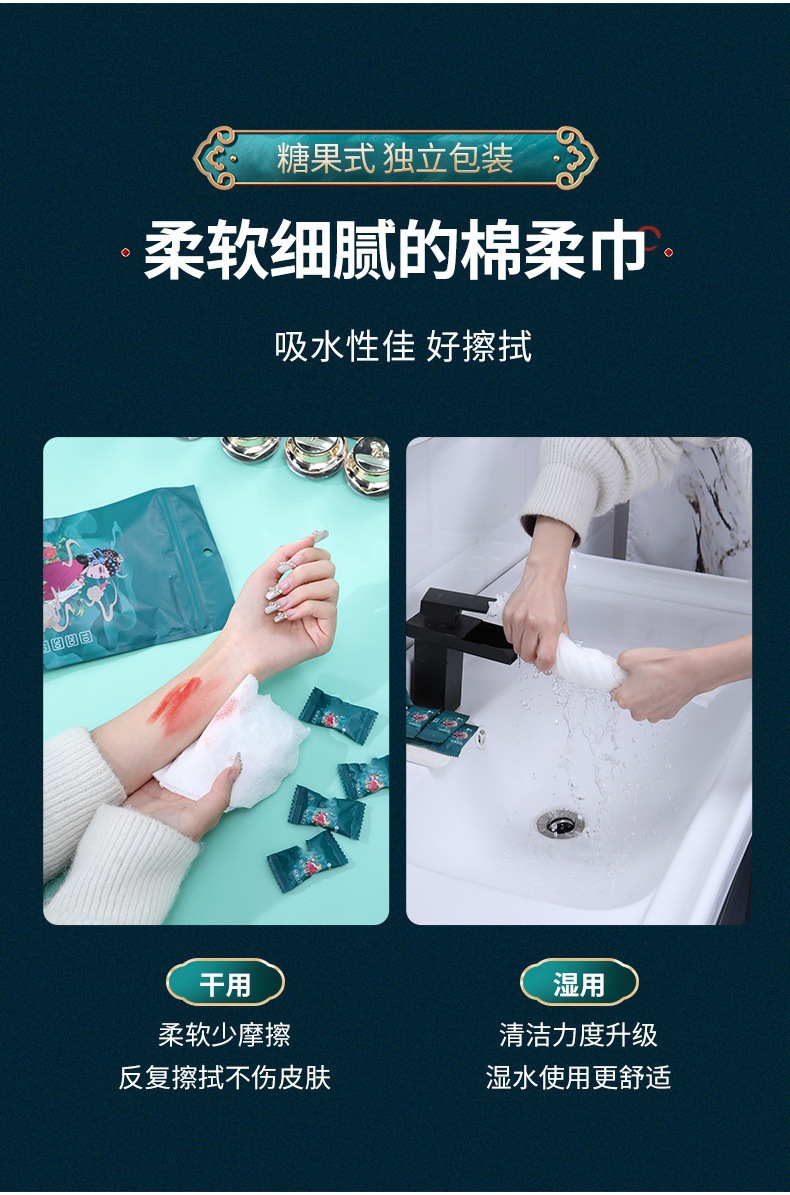 糖果式 独立包装

柔软细腻的棉柔巾

吸水性佳 好擦拭

干用

柔软少摩擦
反复擦拭不伤皮肤

湿用

清洁力度升级
湿水使用更舒适