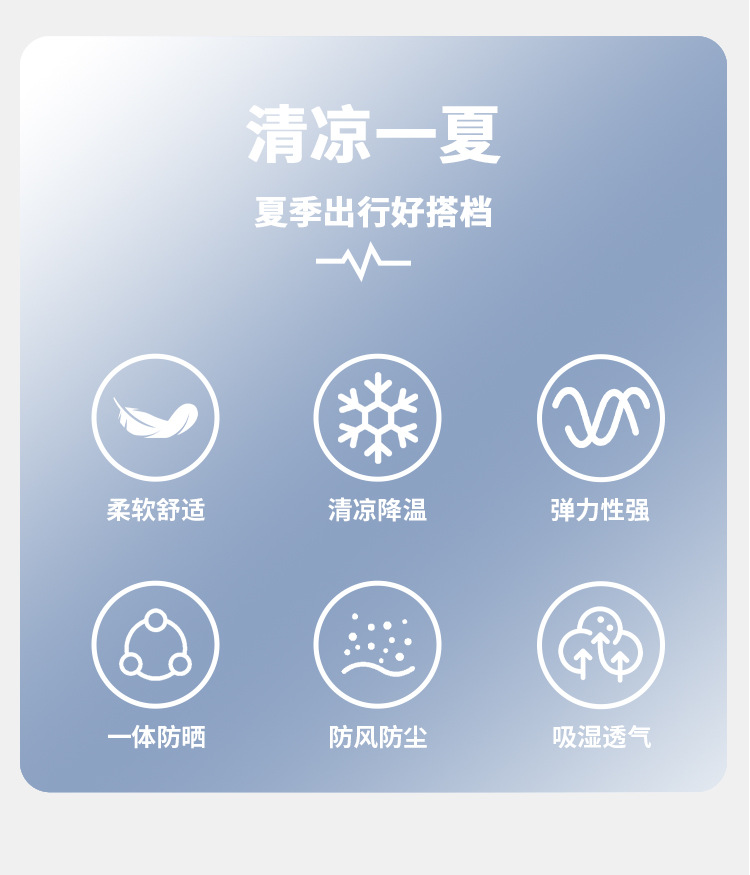 清凉一夏

夏季出行好搭档

柔软舒适

清凉降温

弹力性强

一体防晒

防风防尘

吸湿透气