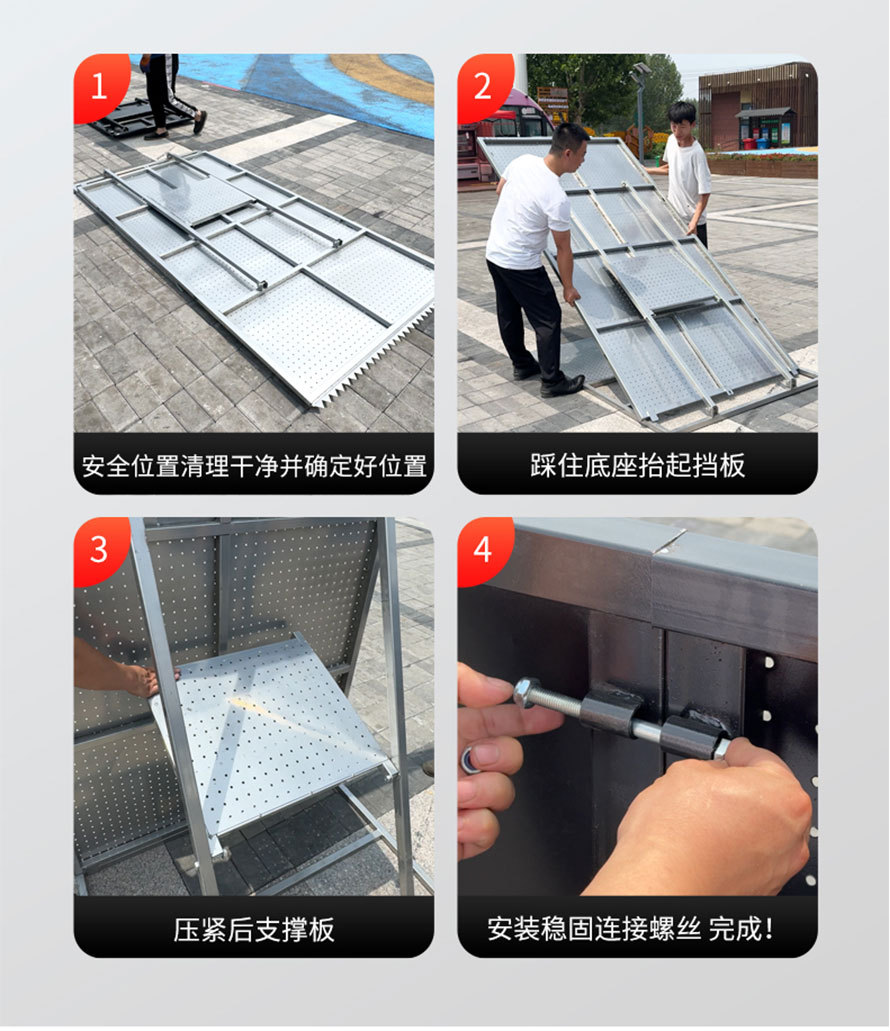 1

安全位置清理干净并确定好位置

2

踩住底座抬起挡板

3

压紧后支撑板

4

安装稳固连接螺丝 完成！