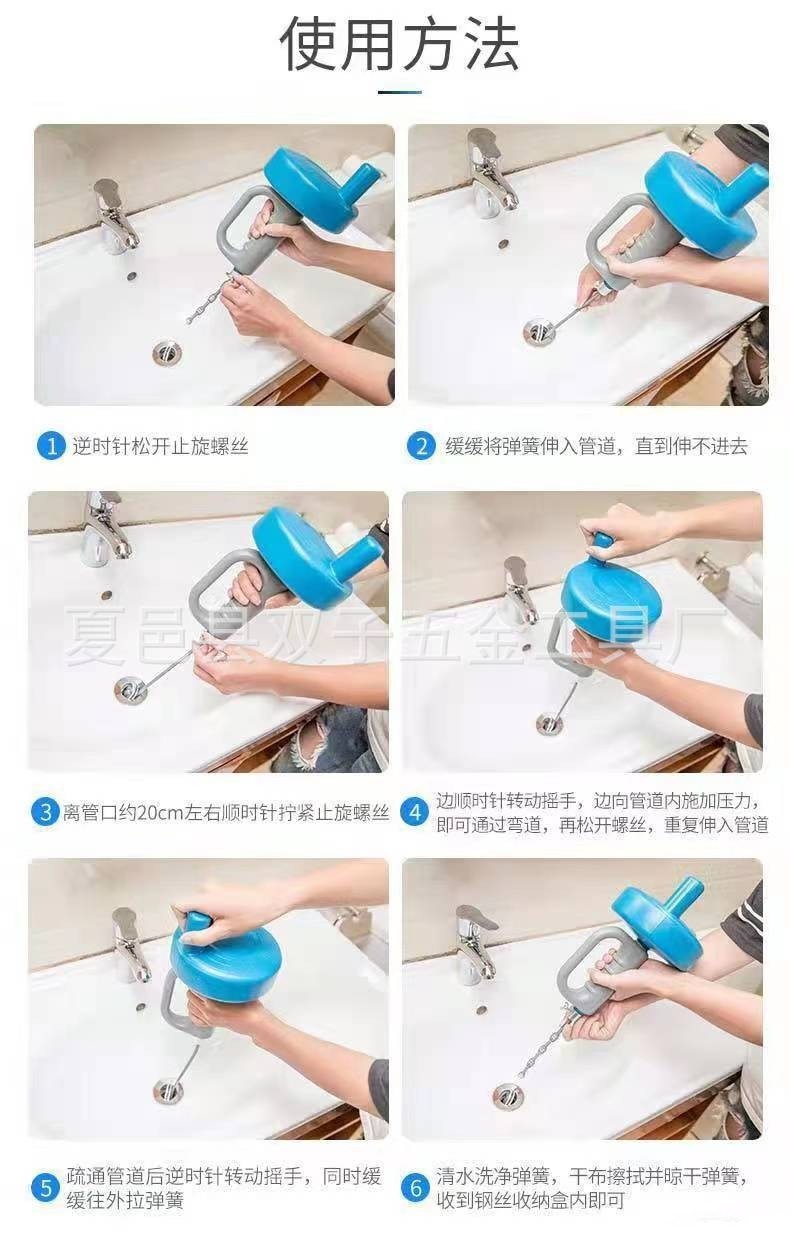 使用方法

1 逆时针松开止旋螺丝

2 缓缓将弹簧伸入管道，直到伸不进去

夏邑县双子五金工具厂

3 离管口约20cm左右顺时针拧紧止旋螺丝

4 边顺时针转动摇手，边向管道内施加压力，即可通过弯道，再松开螺丝，重复伸入管道

5 疏通管道后逆时针转动摇手，同时缓缓往外拉弹簧

6 清水洗净弹簧，干布擦拭并晾干弹簧，收到钢丝收纳盒内即可