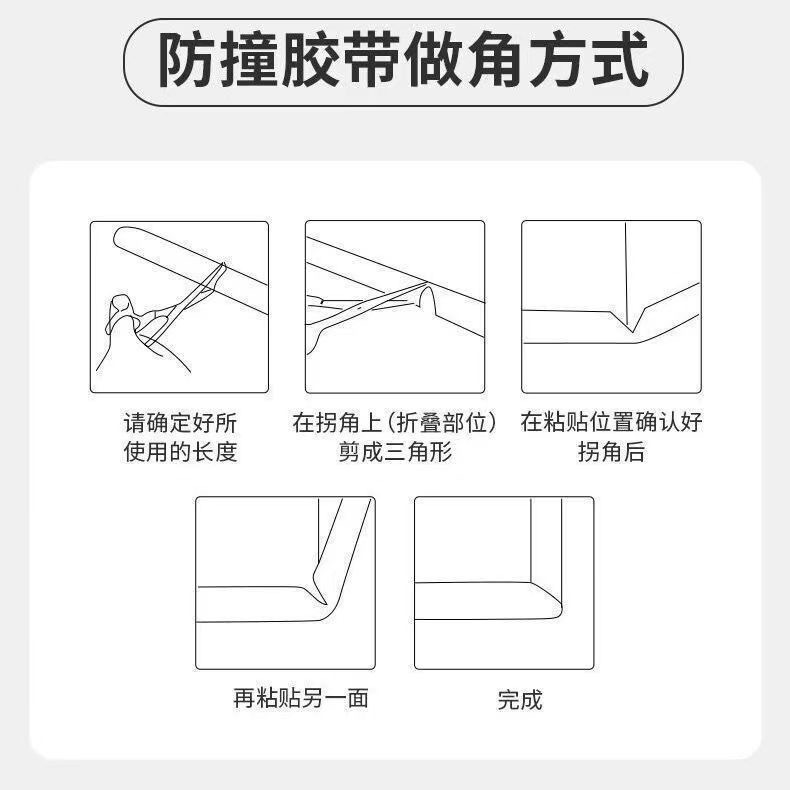 防撞胶带做角方式

请确定好所使用的长度

在拐角上（折叠部位）剪成三角形

在粘贴位置确认好拐角后

再粘贴另一面

完成