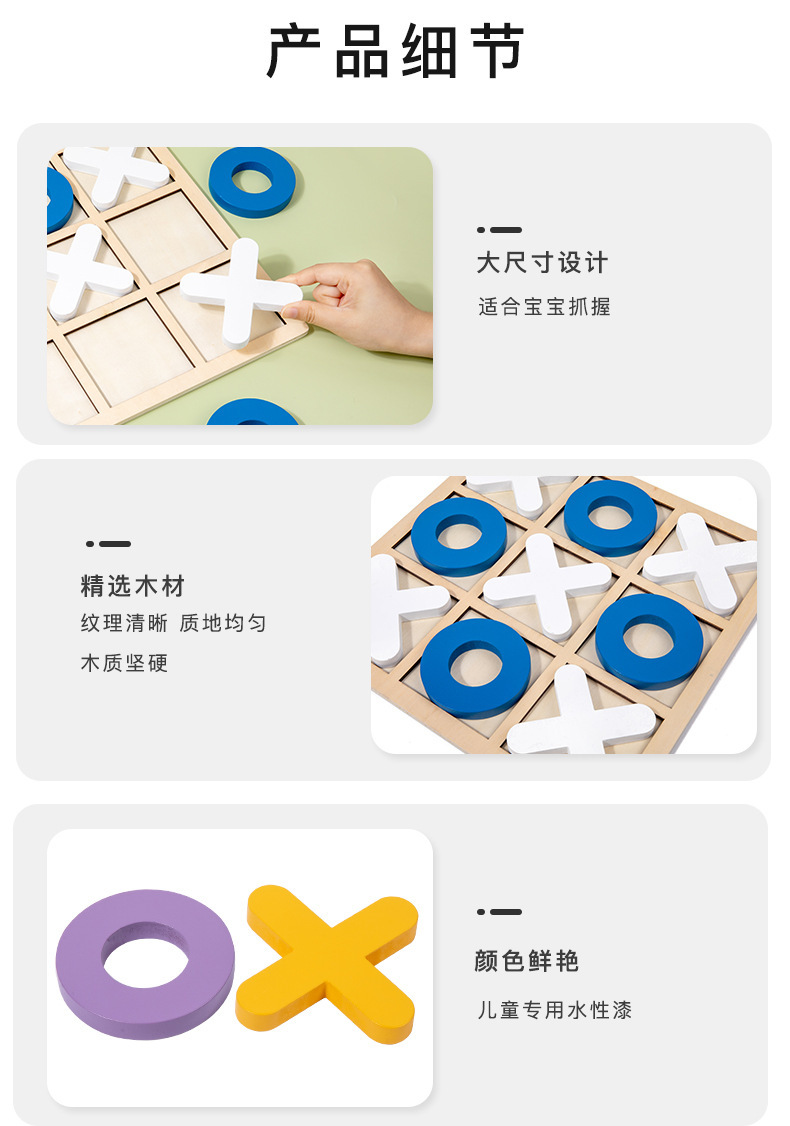 产品细节

大尺寸设计

适合宝宝抓握

精选木材

纹理清晰 质地均匀

木质坚硬

颜色鲜艳

儿童专用水性漆