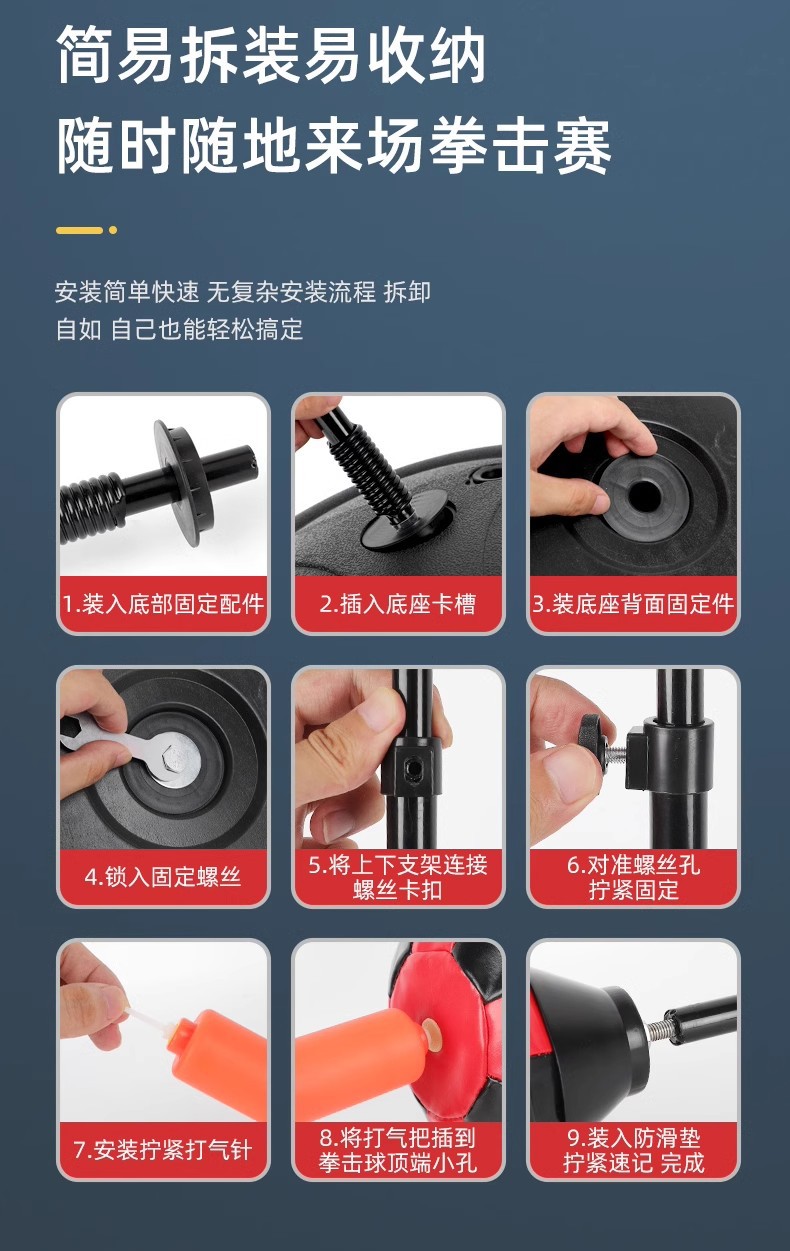 简易拆装易收纳
随时随地来场拳击赛

安装简单快速 无复杂安装流程 拆卸自如 自己也能轻松搞定

1.装入底部固定配件

2.插入底座卡槽

3.装底座背面固定件

4.锁入固定螺丝

5.将上下支架连接螺丝卡扣

6.对准螺丝孔拧紧固定

7.安装拧紧打气针

8.将打气把插到拳击球顶端小孔

9.装入防滑垫拧紧速记 完成