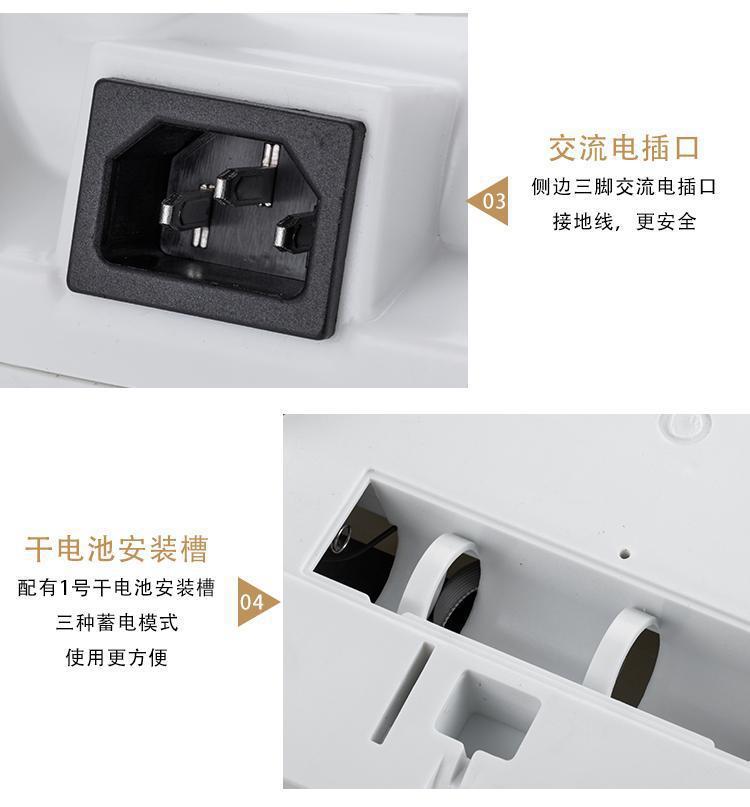 03

交流电插口

侧边三脚交流电插口
接地线，更安全

干电池安装槽

配有1号干电池安装槽
三种蓄电模式
使用更方便

04