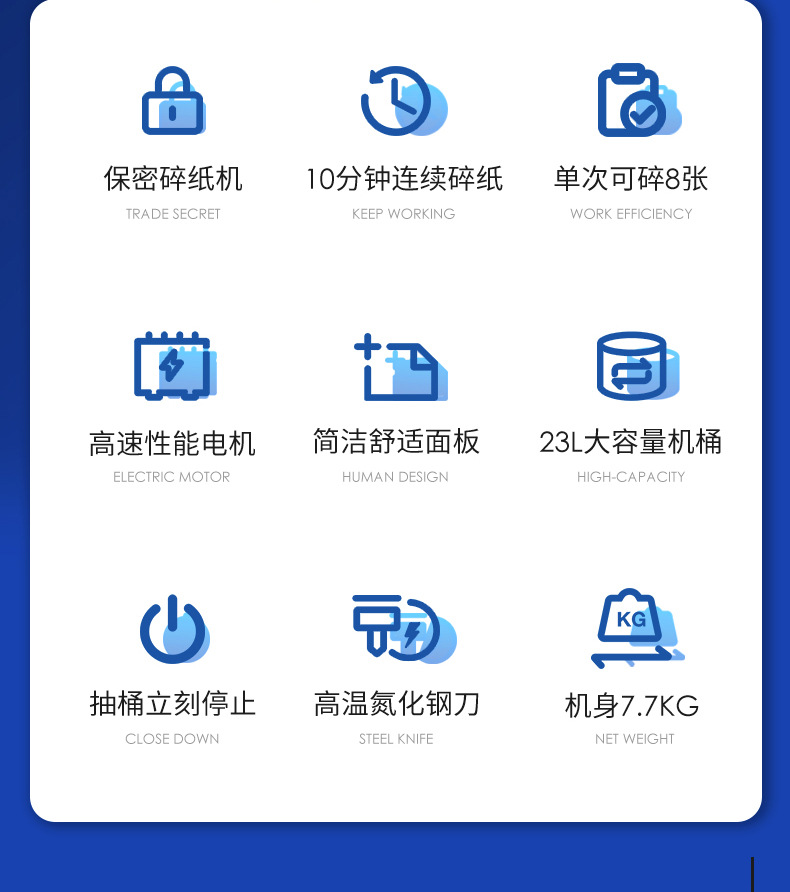 保密碎纸机
TRADE SECRET

10分钟连续碎纸
KEEP WORKING

单次可碎8张
WORK EFFICIENCY

高速性能电机
ELECTRIC MOTOR

简洁舒适面板
HUMAN DESIGN

23L大容量机桶
HIGH-CAPACITY

抽桶立刻停止
CLOSE DOWN

高温氮化钢刀
STEEL KNIFE

KG

机身7.7KG
NET WEIGHT