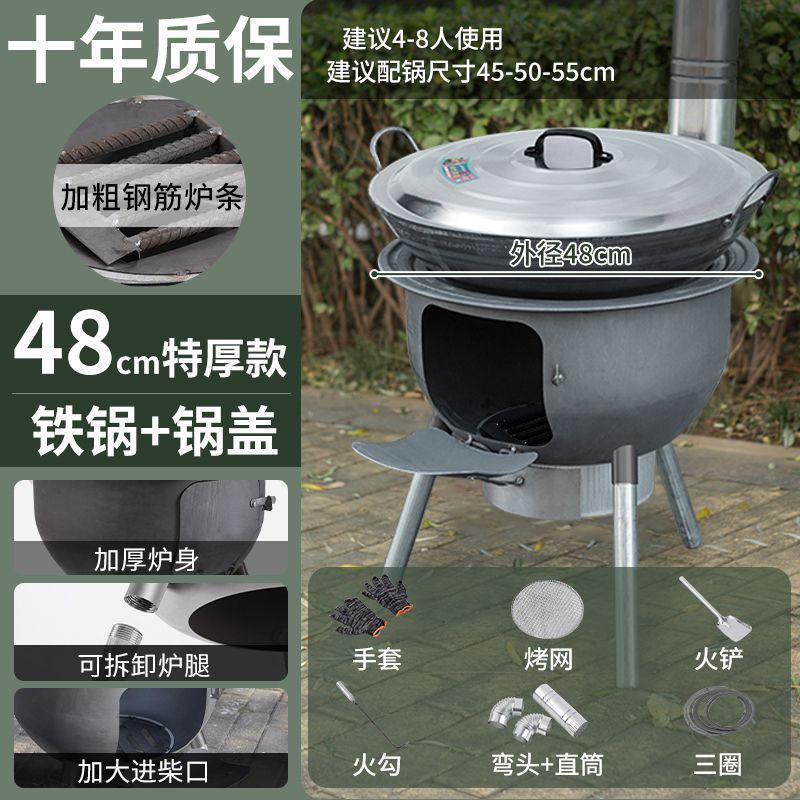 十年质保

建议4-8人使用
建议配锅尺寸45-50-55cm

加粗钢筋炉条

外径48cm

48cm特厚款

铁锅+锅盖

加厚炉身

可拆卸炉腿

加大进柴口

手套

烤网

火铲

火勾

弯头+直筒

三圈