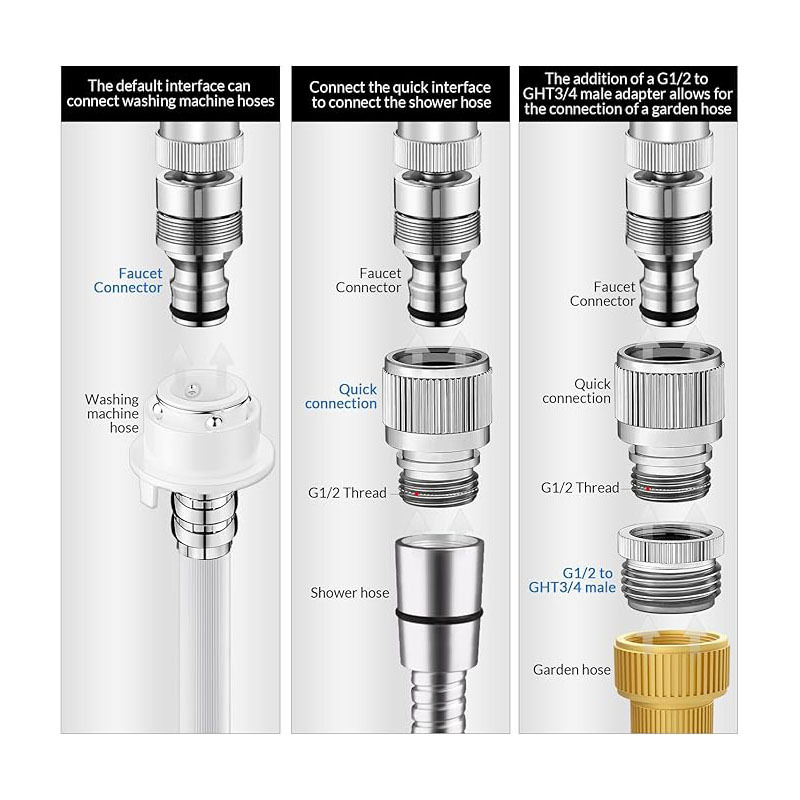 The default interface can connect washing machine hoses

Faucet Connector

Washing machine hose

Connect the quick interface to connect the shower hose

Faucet Connector

Quick connection

G1/2 Thread

Shower hose

The addition of a G1/2 to GHT3/4 male adapter allows for the connection of a garden hose

Faucet Connector

Quick connection

G1/2 Thread

G1/2 to GHT3/4 male

Garden hose