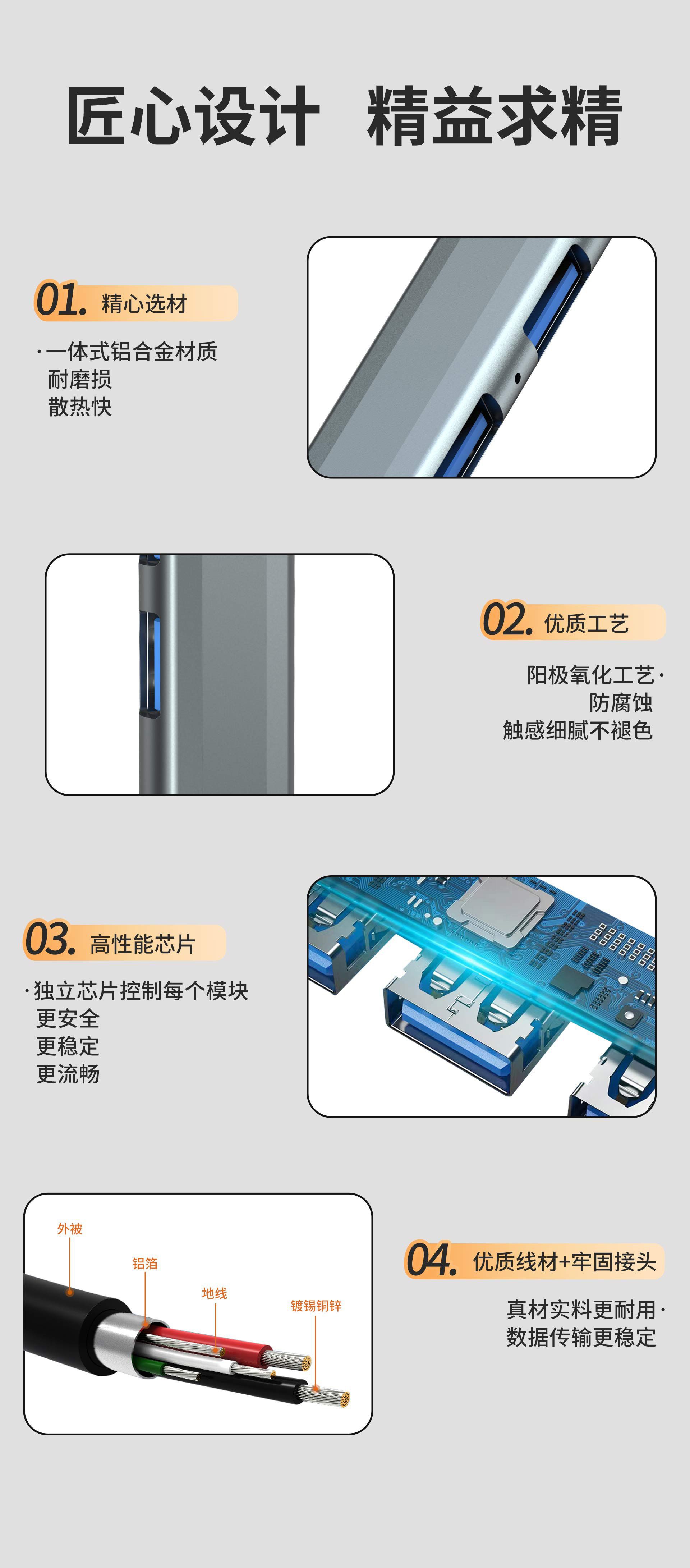 匠心设计 精益求精

01. 精心选材

·一体式铝合金材质
耐磨损
散热快

02. 优质工艺

阳极氧化工艺·
防腐蚀
触感细腻不褪色

03. 高性能芯片

·独立芯片控制每个模块
更安全
更稳定
更流畅

外被
铝箔
地线
镀锡铜锌

04. 优质线材+牢固接头

真材实料更耐用·
数据传输更稳定