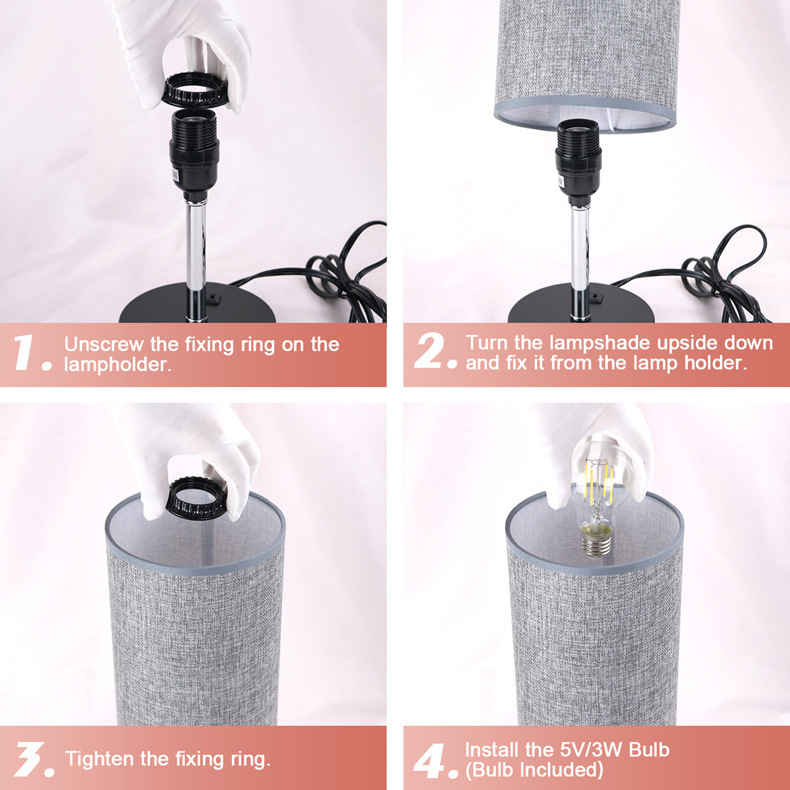 1. Unscrew the fixing ring on the lampholder.

2. Turn the lampshade upside down and fix it from the lamp holder.

3. Tighten the fixing ring.

4. Install the 5V/3W Bulb (Bulb Included)