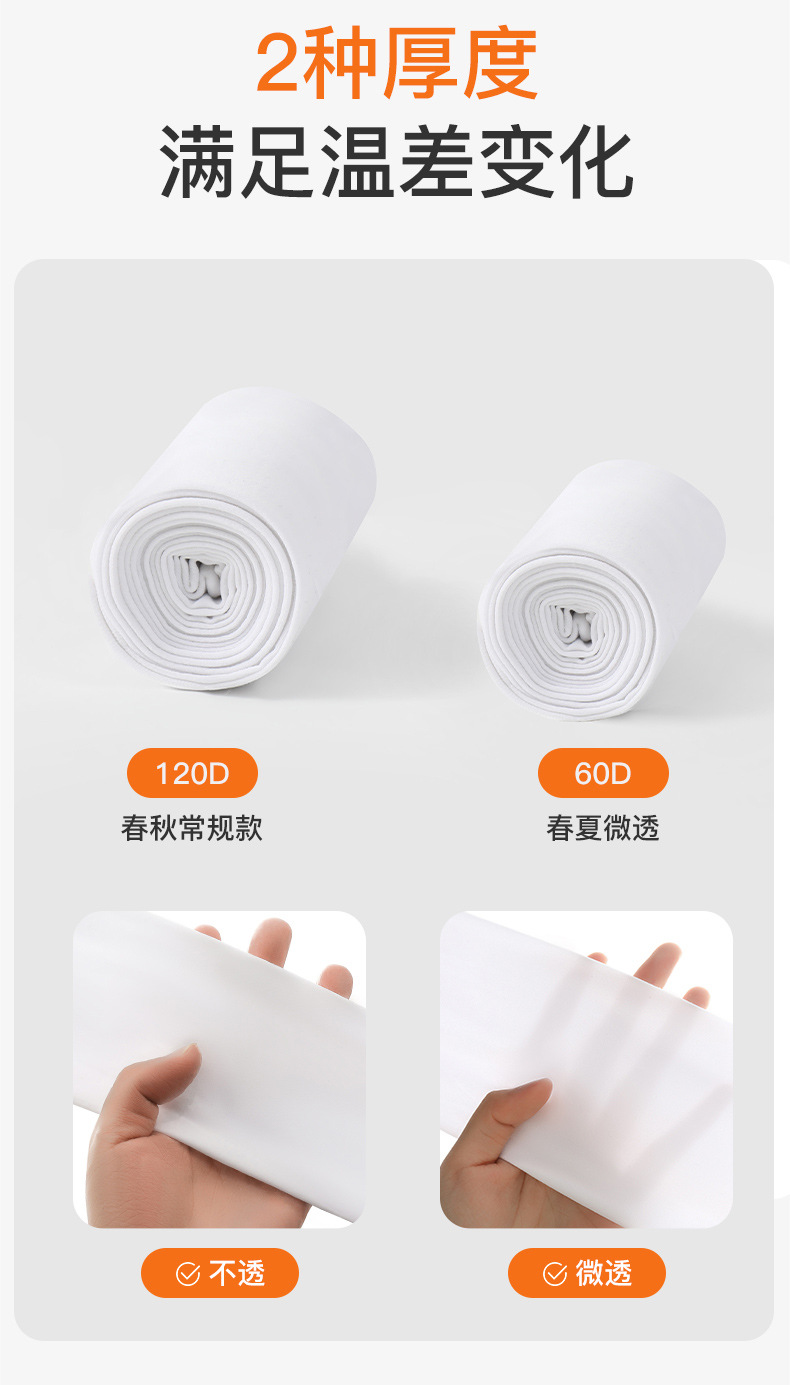 2种厚度
满足温差变化

120D
春秋常规款

60D
春夏微透

不透

微透