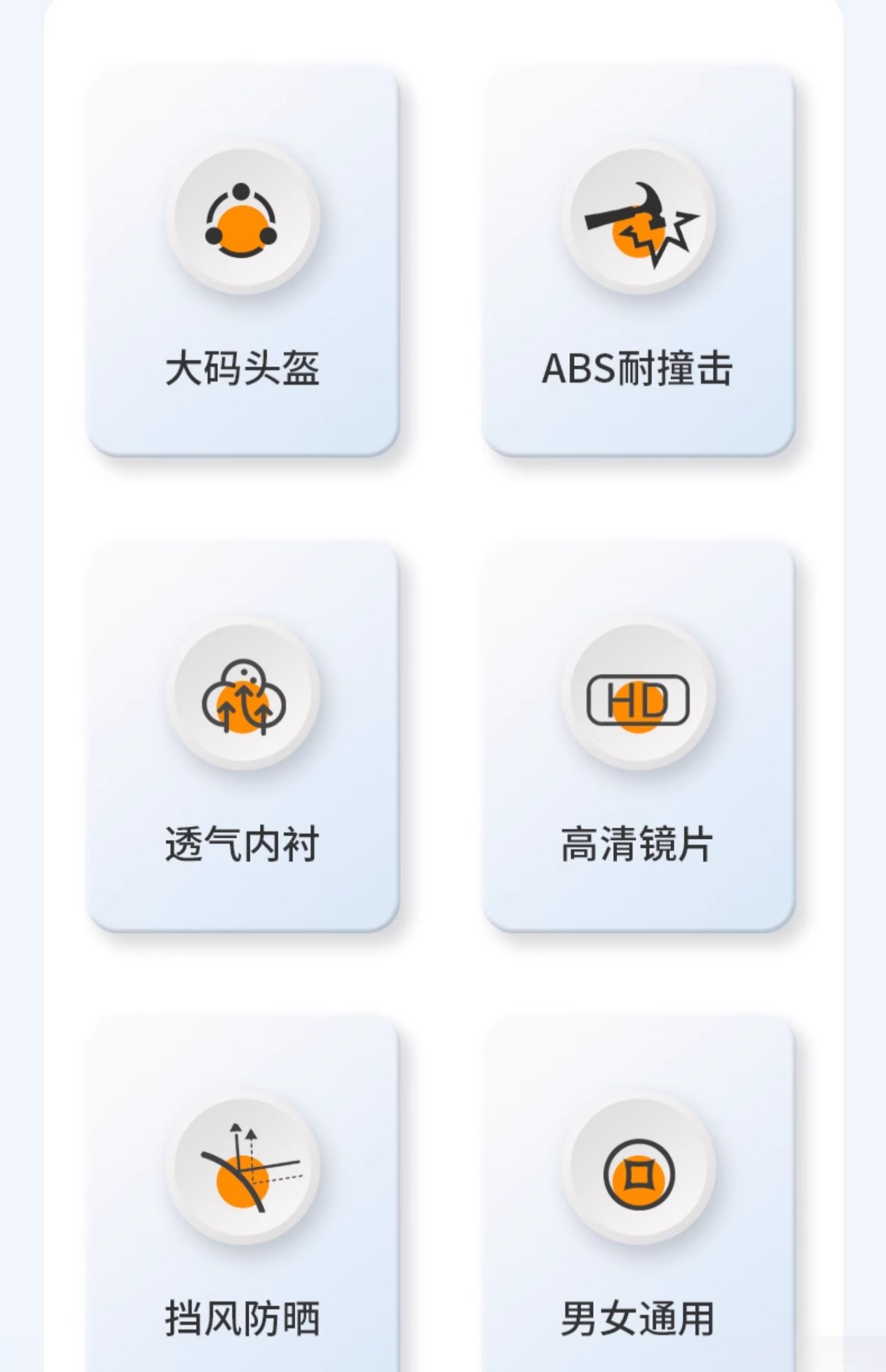 大码头盔

ABS耐撞击

透气内衬

HD

高清镜片

挡风防晒

男女通用