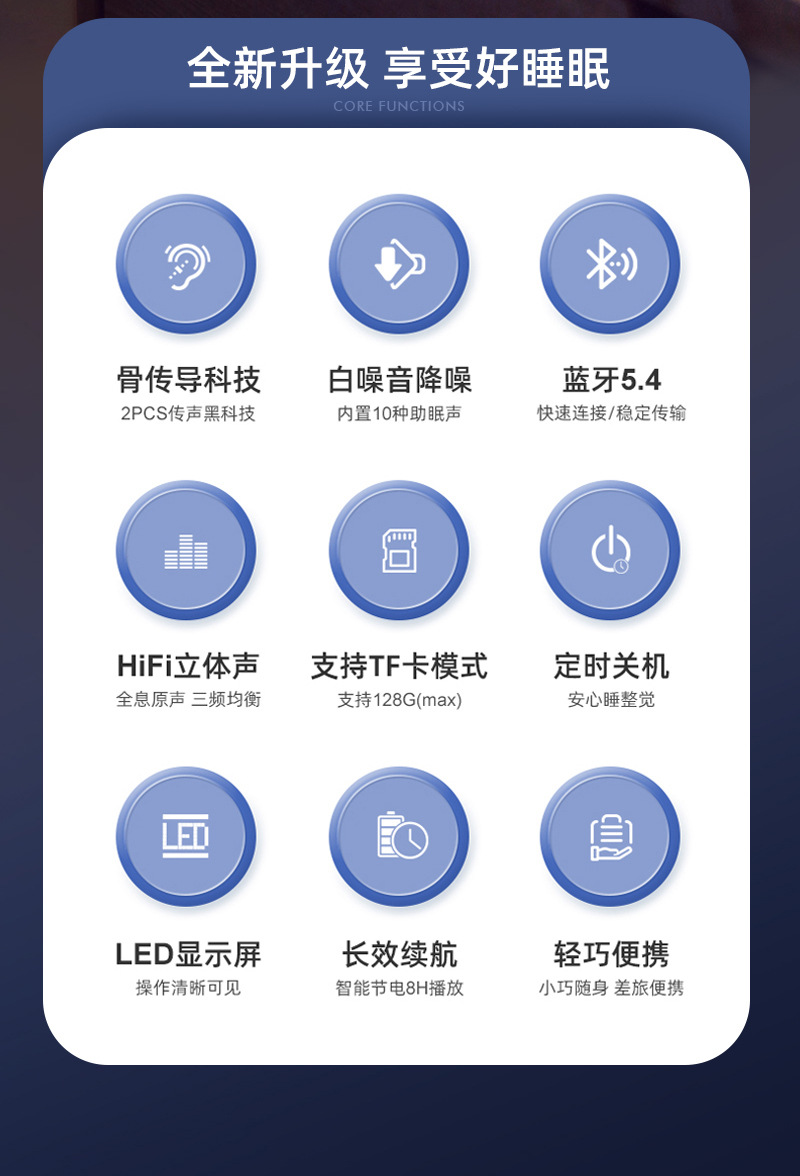 全新升级 享受好睡眠
CORE FUNCTIONS

骨传导科技
2PCS传声黑科技

白噪音降噪
内置10种助眠声

蓝牙5.4
快速连接/稳定传输

HiFi立体声
全息原声 三频均衡

支持TF卡模式
支持128G(max)

定时关机
安心睡整觉

LED

LED显示屏
操作清晰可见

长效续航
智能节电8H播放

轻巧便携
小巧随身 差旅便携