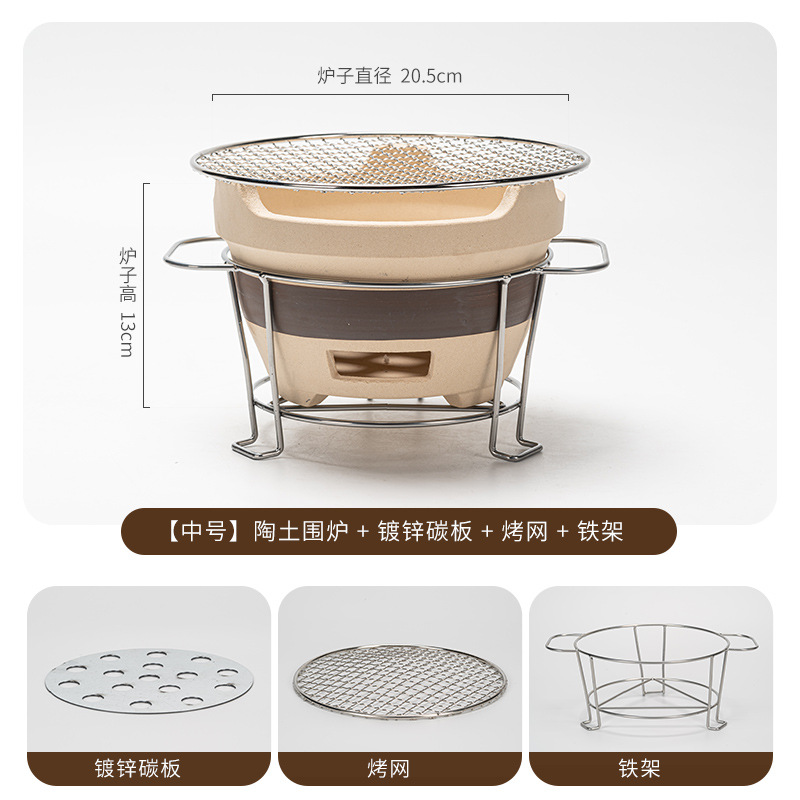 炉子直径 20.5cm

炉子高 13cm

【中号】陶土围炉 + 镀锌碳板 + 烤网 + 铁架

镀锌碳板

烤网

铁架