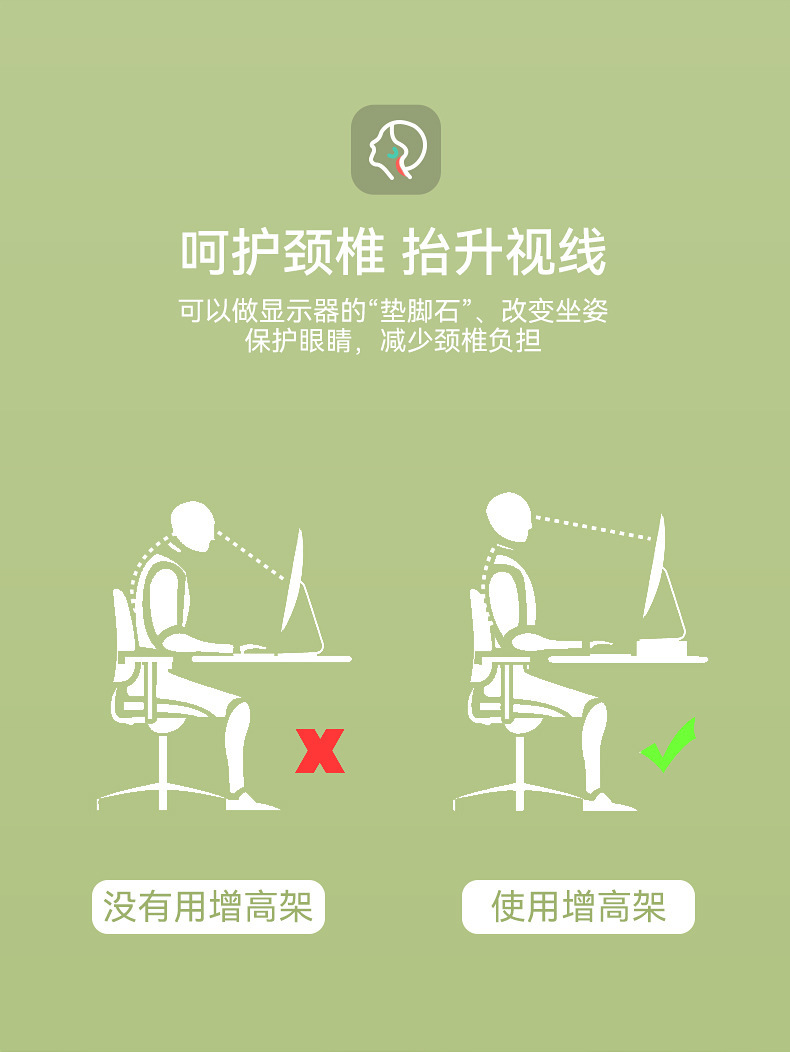 呵护颈椎 抬升视线

可以做显示器的“垫脚石”、改变坐姿
保护眼睛，减少颈椎负担

没有用增高架

使用增高架