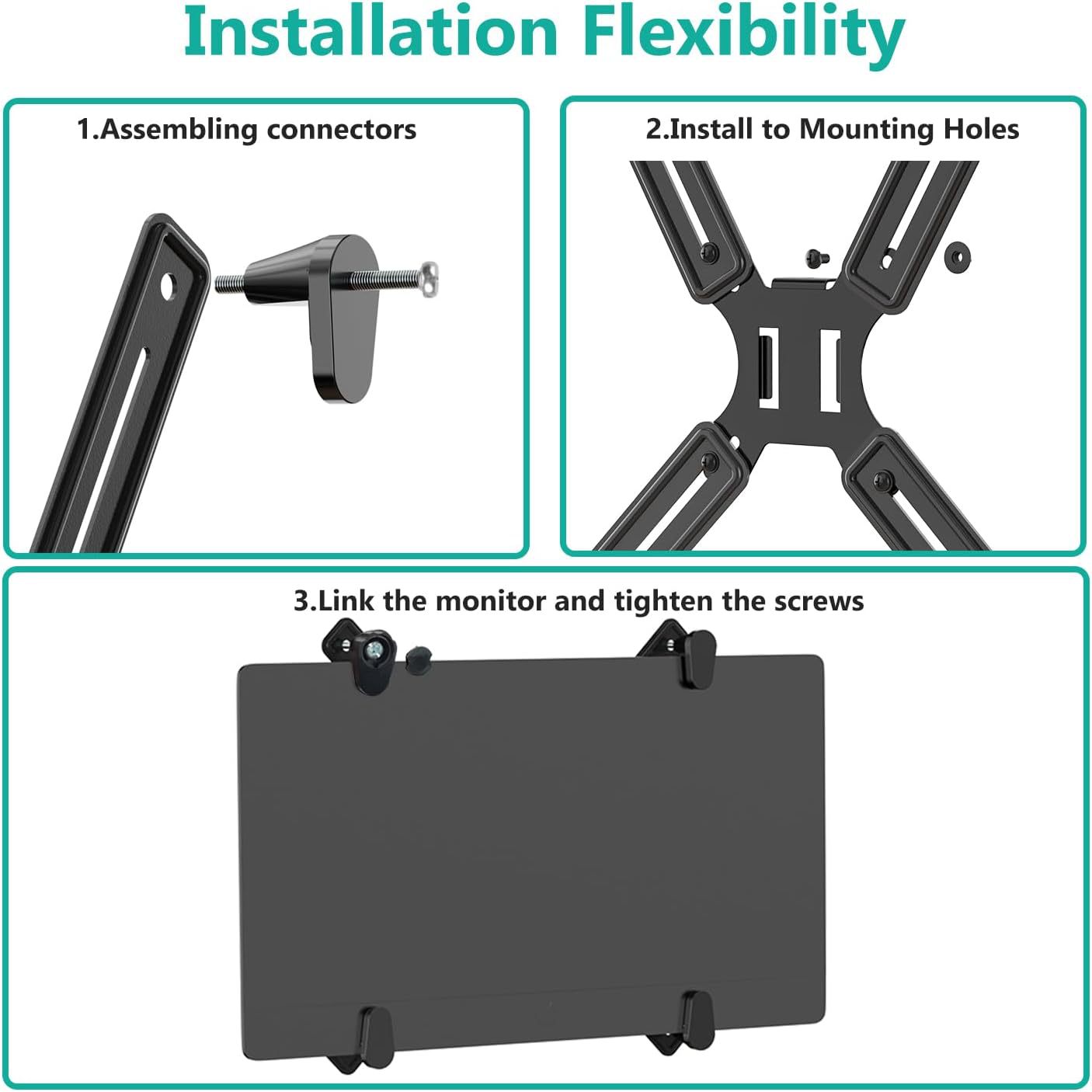 Installation Flexibility

1.Assembling connectors

2.Install to Mounting Holes

3.Link the monitor and tighten the screws