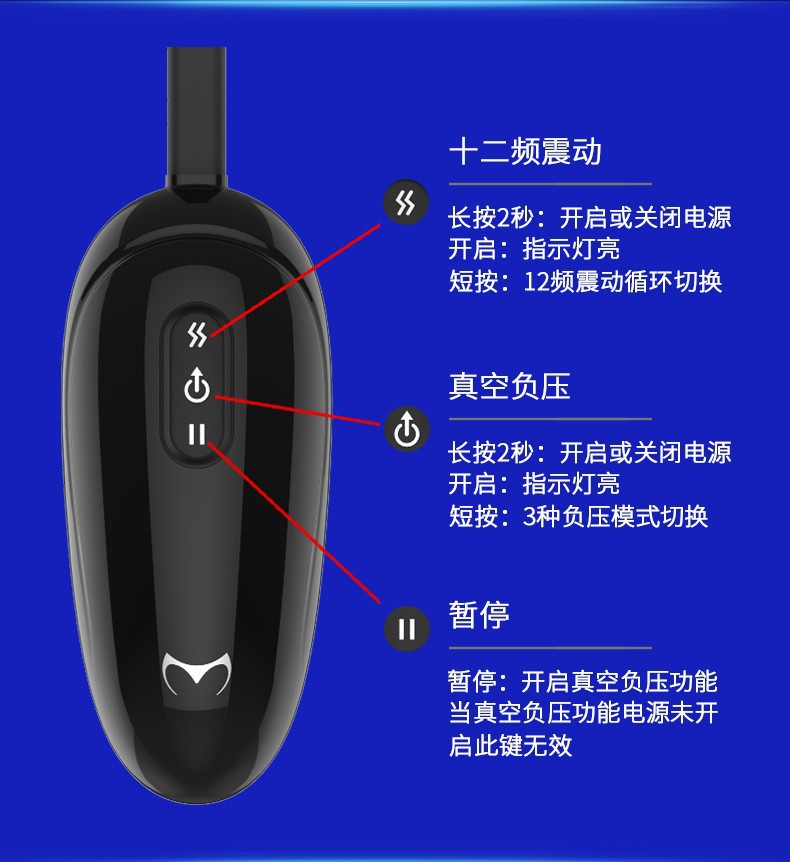 十二频震动

长按2秒：开启或关闭电源
开启：指示灯亮
短按：12频震动循环切换

真空负压

长按2秒：开启或关闭电源
开启：指示灯亮
短按：3种负压模式切换

暂停

暂停：开启真空负压功能
当真空负压功能电源未开启此键无效