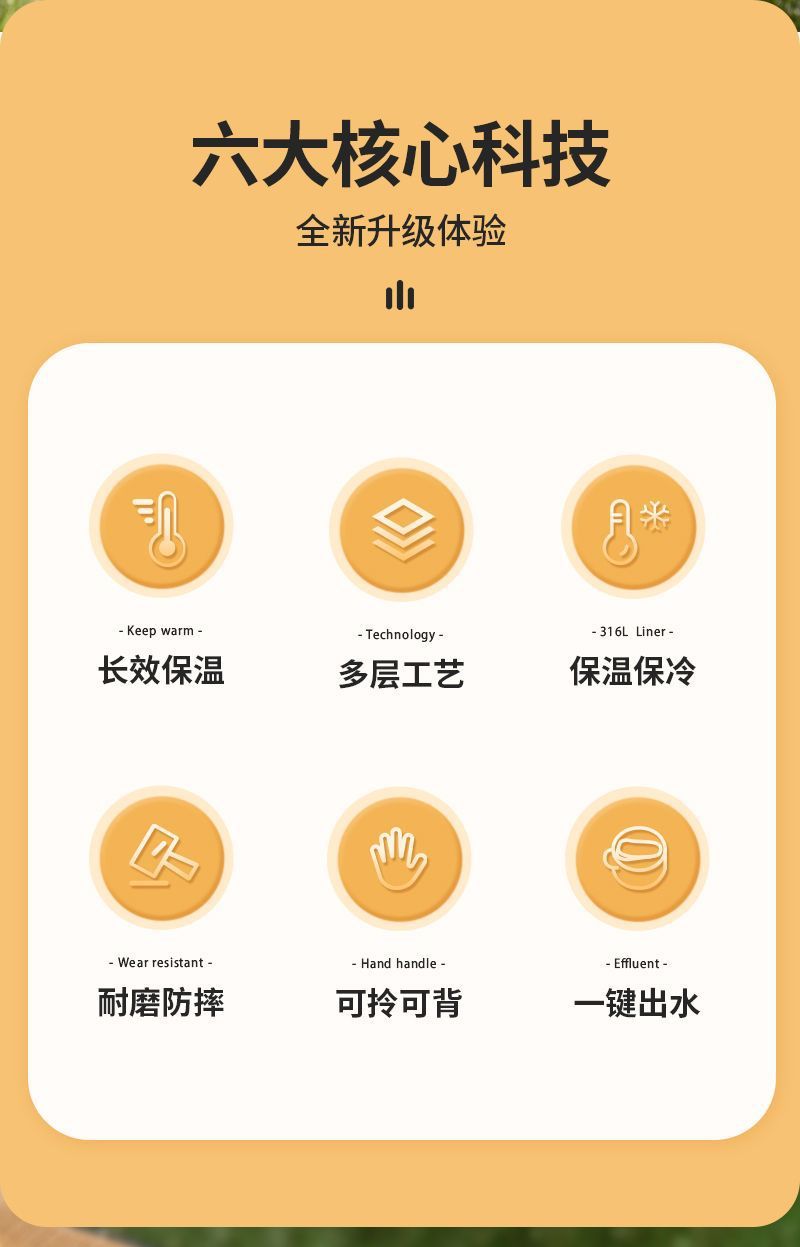 六大核心科技

全新升级体验

- Keep warm -

长效保温

- Technology -

多层工艺

- 316L Liner -

保温保冷

- Wear resistant -

耐磨防摔

- Hand handle -

可拎可背

- Effluent -

一键出水