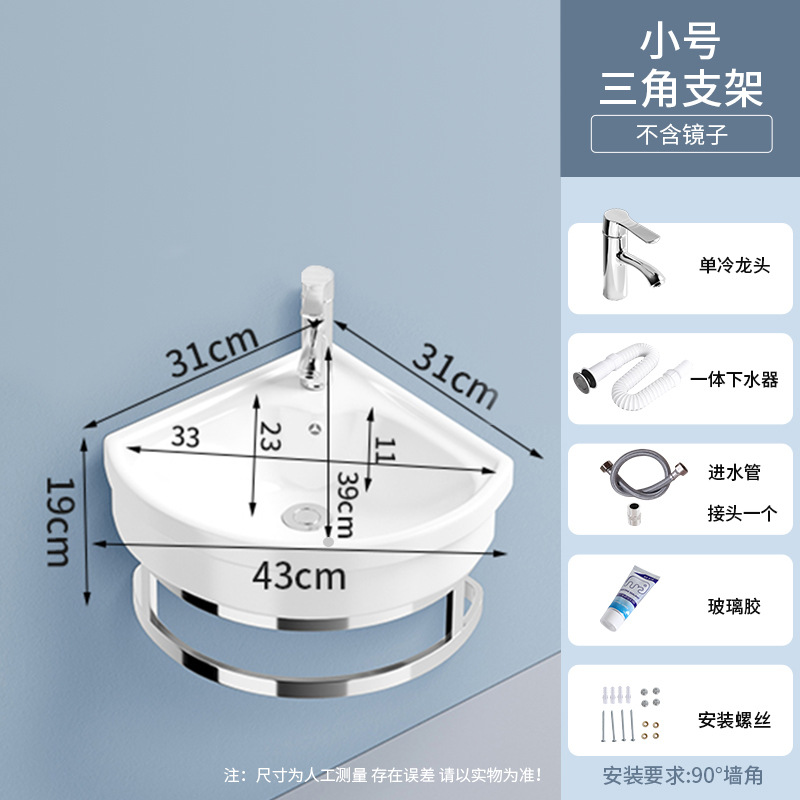 小号
三角支架
不含镜子

31cm
31cm
33
23
11
39cm
19cm
43cm

单冷龙头
一体下水器
进水管
接头一个
玻璃胶
安装螺丝

注：尺寸为人工测量 存在误差 请以实物为准！
安装要求:90°墙角