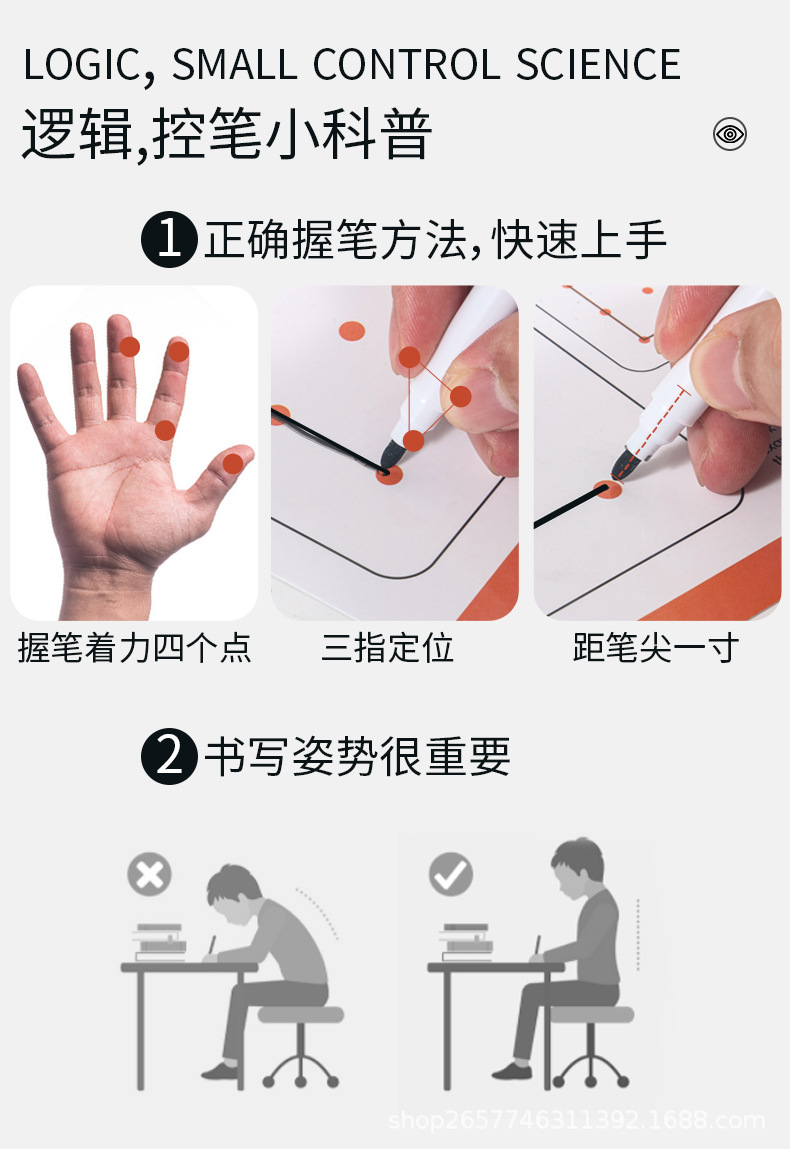 LOGIC, SMALL CONTROL SCIENCE
逻辑,控笔小科普

1 正确握笔方法,快速上手

握笔着力四个点

三指定位

距笔尖一寸

2 书写姿势很重要

shop2657746311392.1688.com