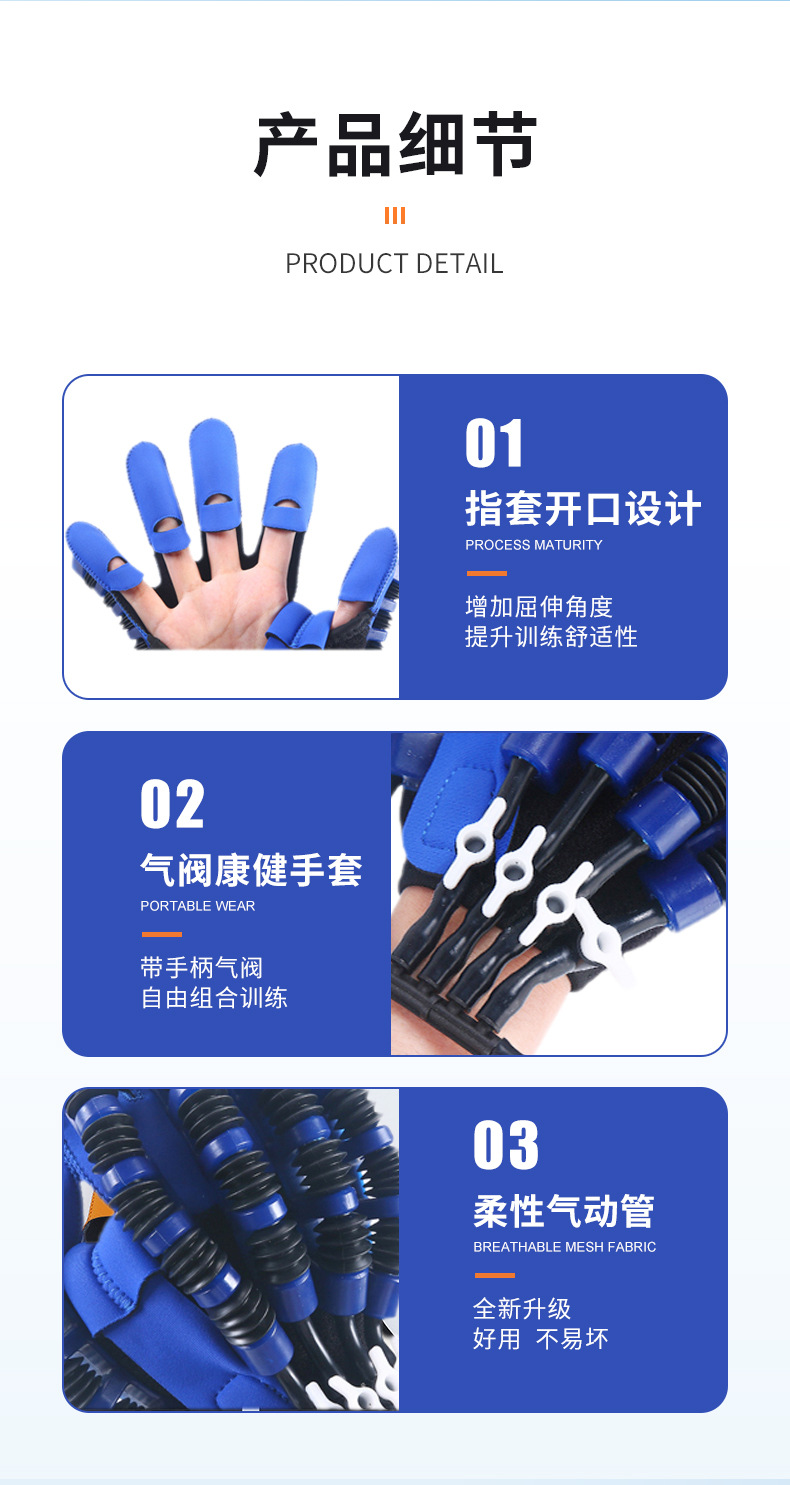 产品细节

PRODUCT DETAIL

01
指套开口设计
PROCESS MATURITY
增加屈伸角度
提升训练舒适性

02
气阀康健手套
PORTABLE WEAR
带手柄气阀
自由组合训练

03
柔性气动管
BREATHABLE MESH FABRIC
全新升级
好用 不易坏