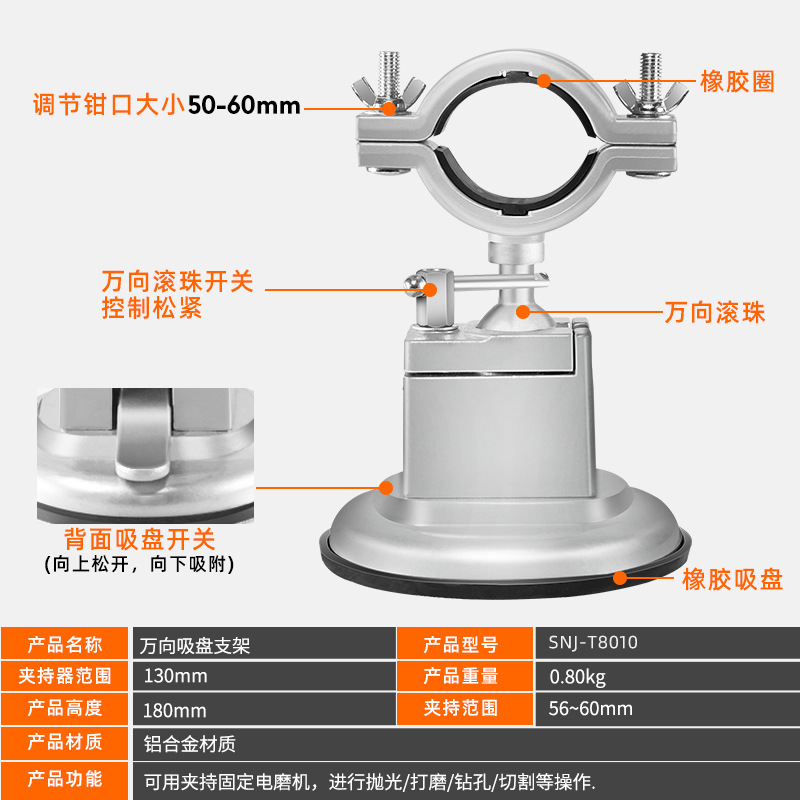 调节钳口大小50-60mm

橡胶圈

万向滚珠开关
控制松紧

万向滚珠

背面吸盘开关
(向上松开，向下吸附)

橡胶吸盘

| 产品名称 | 万向吸盘支架 | 产品型号 | SNJ-T8010 |
|---|---|---|---|
| 夹持器范围 | 130mm | 产品重量 | 0.80kg |
| 产品高度 | 180mm | 夹持范围 | 56~60mm |
| 产品材质 | 铝合金材质 | | |
| 产品功能 | 可用夹持固定电磨机，进行抛光/打磨/钻孔/切割等操作. | | |