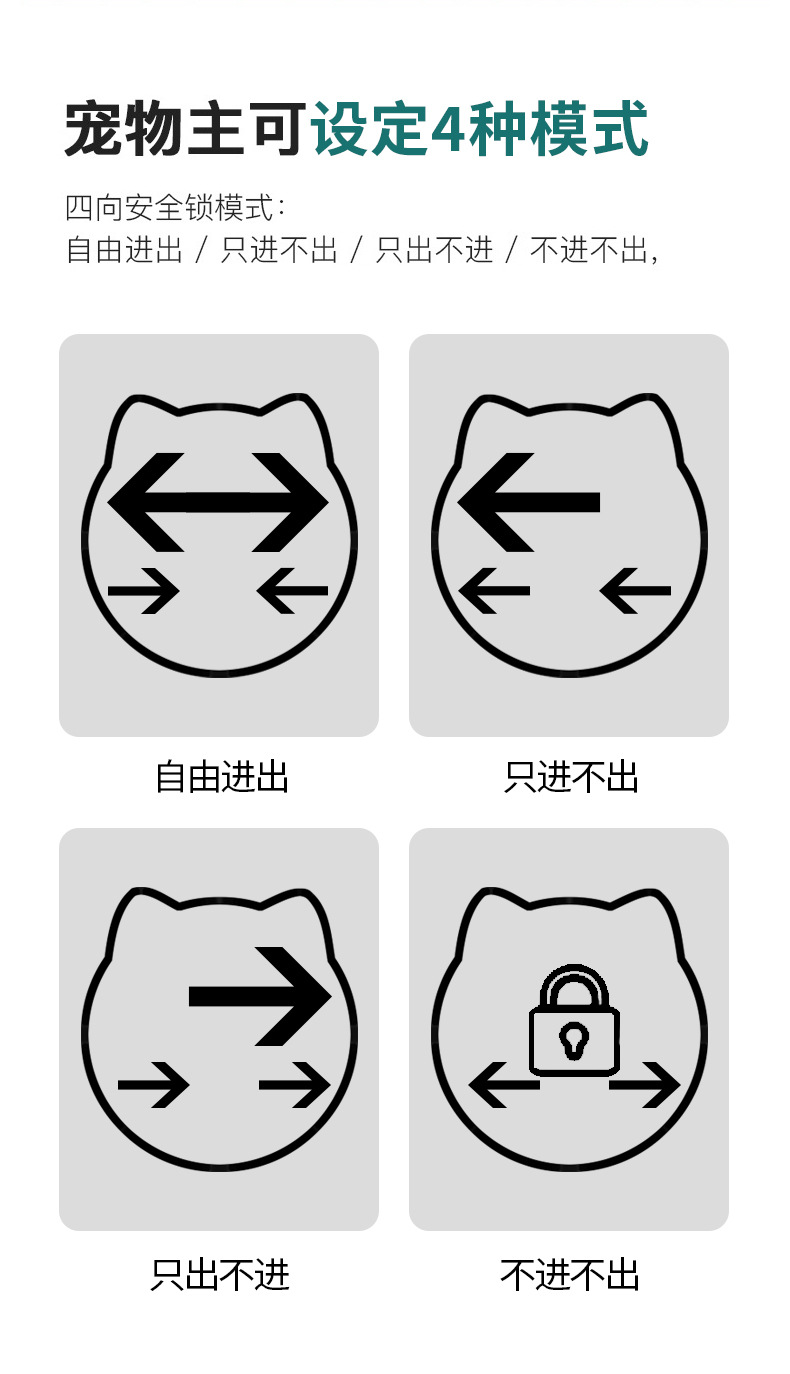 宠物主可设定4种模式

四向安全锁模式:
自由进出 / 只进不出 / 只出不进 / 不进不出,

自由进出

只进不出

只出不进

不进不出