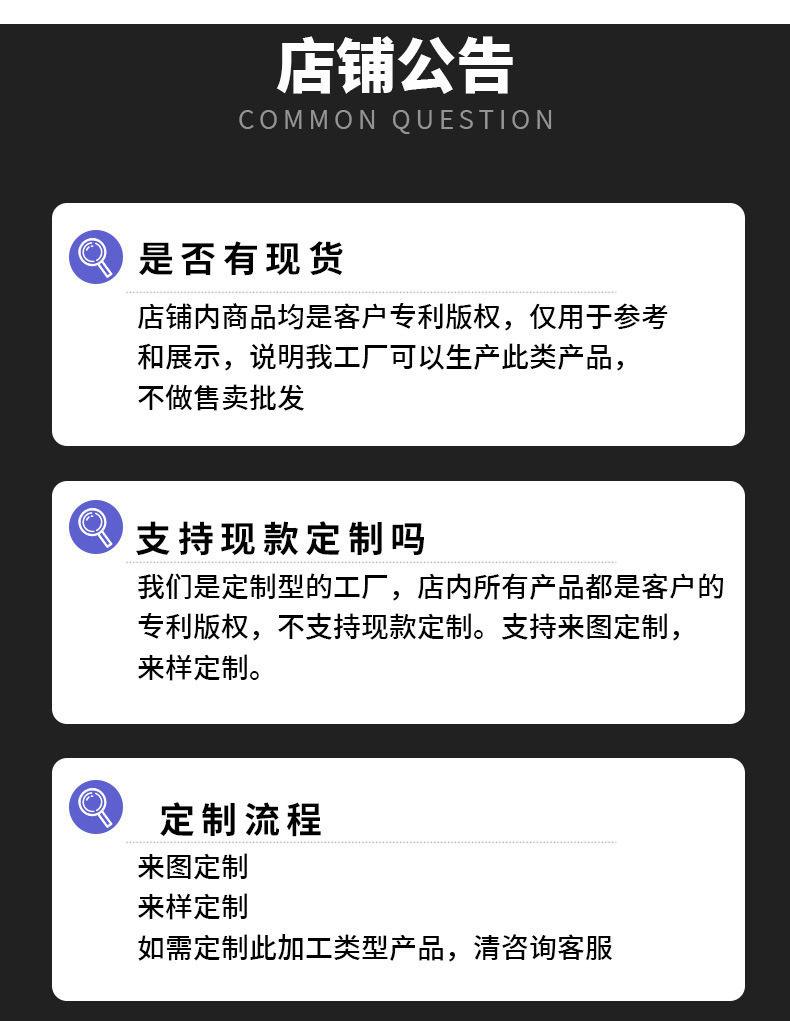 店铺公告
COMMON QUESTION

是否有现货

店铺内商品均是客户专利版权，仅用于参考和展示，说明我工厂可以生产此类产品，不做售卖批发

支持现款定制吗

我们是定制型的工厂，店内所有产品都是客户的专利版权，不支持现款定制。支持来图定制，来样定制。

定制流程

来图定制
来样定制
如需定制此加工类型产品，清咨询客服