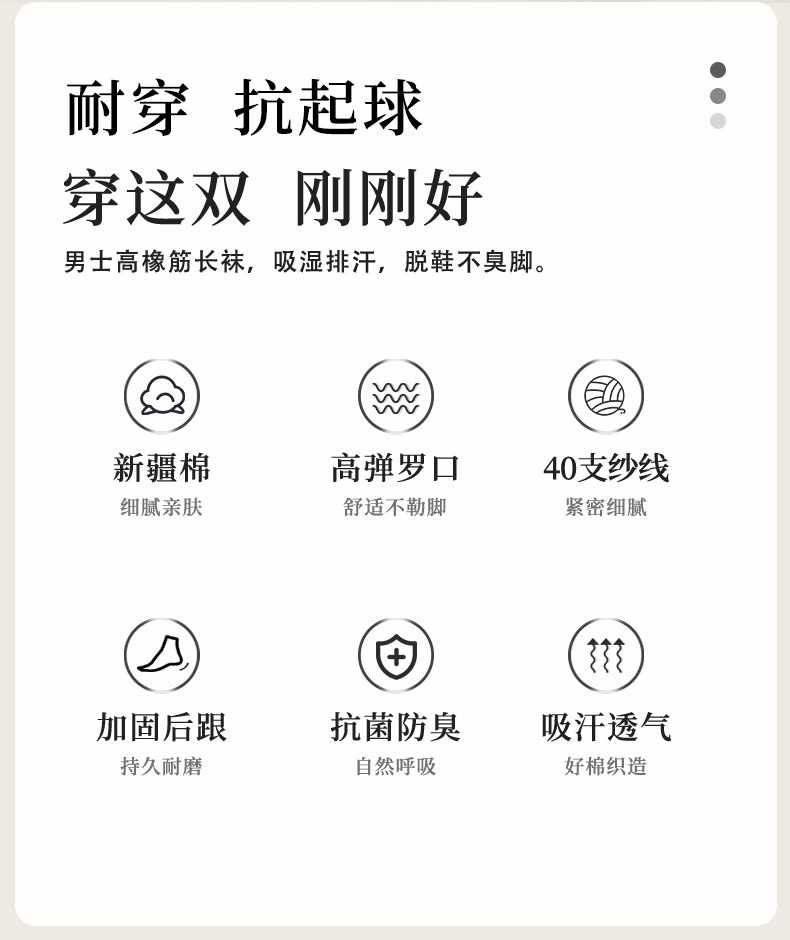 耐穿 抗起球

穿这双 刚刚好

男士高橡筋长袜，吸湿排汗，脱鞋不臭脚。

新疆棉
细腻亲肤

高弹罗口
舒适不勒脚

40支纱线
紧密细腻

加固后跟
持久耐磨

抗菌防臭
自然呼吸

吸汗透气
好棉织造