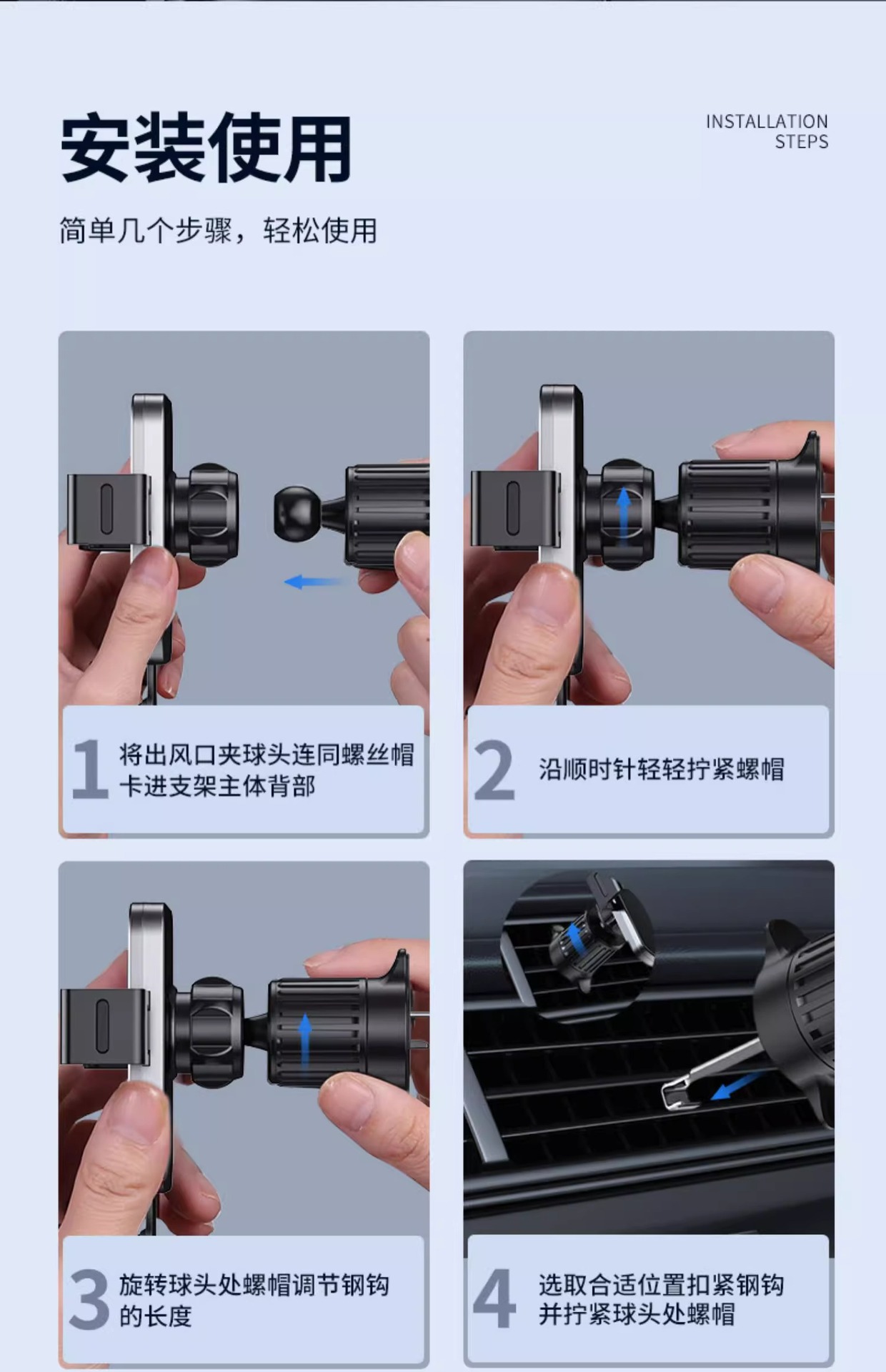 安装使用

INSTALLATION STEPS

简单几个步骤，轻松使用

1 将出风口夹球头连同螺丝帽卡进支架主体背部

2 沿顺时针轻轻拧紧螺帽

3 旋转球头处螺帽调节钢钩的长度

4 选取合适位置扣紧钢钩并拧紧球头处螺帽