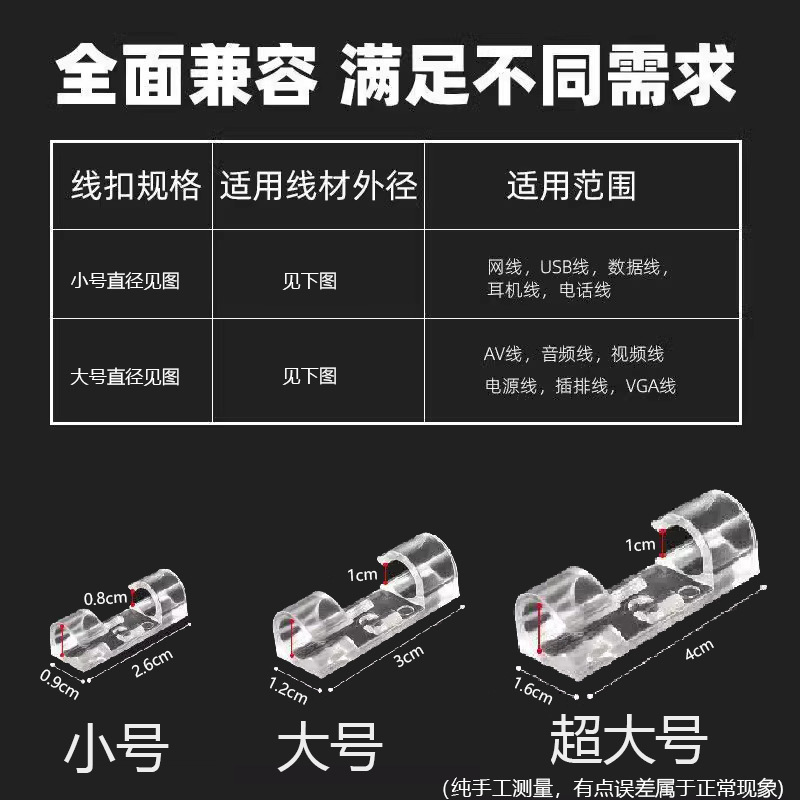 全面兼容 满足不同需求

| 线扣规格 | 适用线材外径 | 适用范围 |
|---|---|---|
| 小号直径见图 | 见下图 | 网线，USB线，数据线，耳机线，电话线 |
| 大号直径见图 | 见下图 | AV线，音频线，视频线 电源线，插排线，VGA线 |

0.8cm
0.9cm
2.6cm
小号

1cm
1.2cm
3cm
大号

1cm
1.6cm
4cm
超大号

(纯手工测量，有点误差属于正常现象)