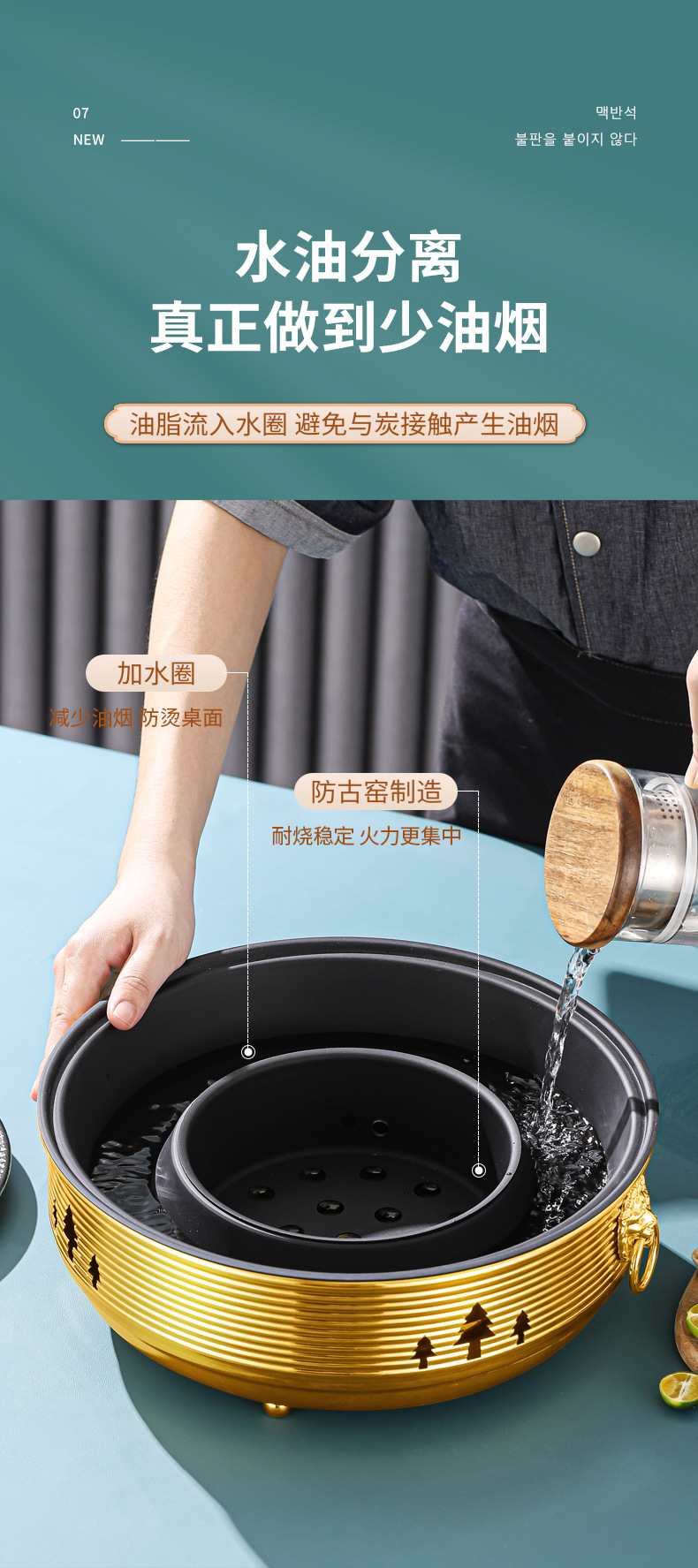 07
NEW

맥반석
불판을 붙이지 않다

水油分离
真正做到少油烟

油脂流入水圈 避免与炭接触产生油烟

加水圈
减少油烟 防烫桌面

防古窑制造
耐烧稳定 火力更集中