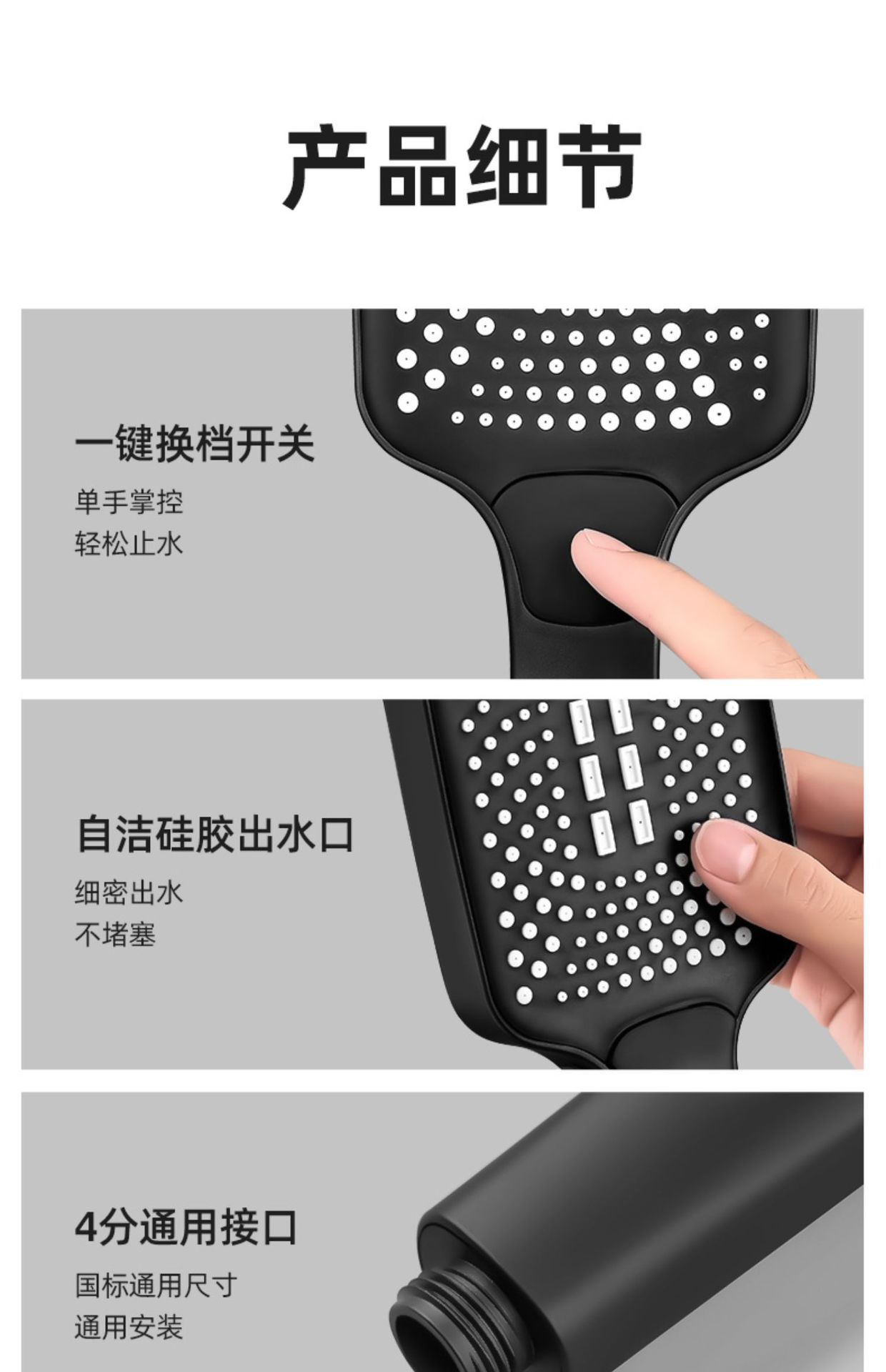 产品细节

一键换档开关

单手掌控
轻松止水

自洁硅胶出水口

细密出水
不堵塞

4分通用接口

国标通用尺寸
通用安装