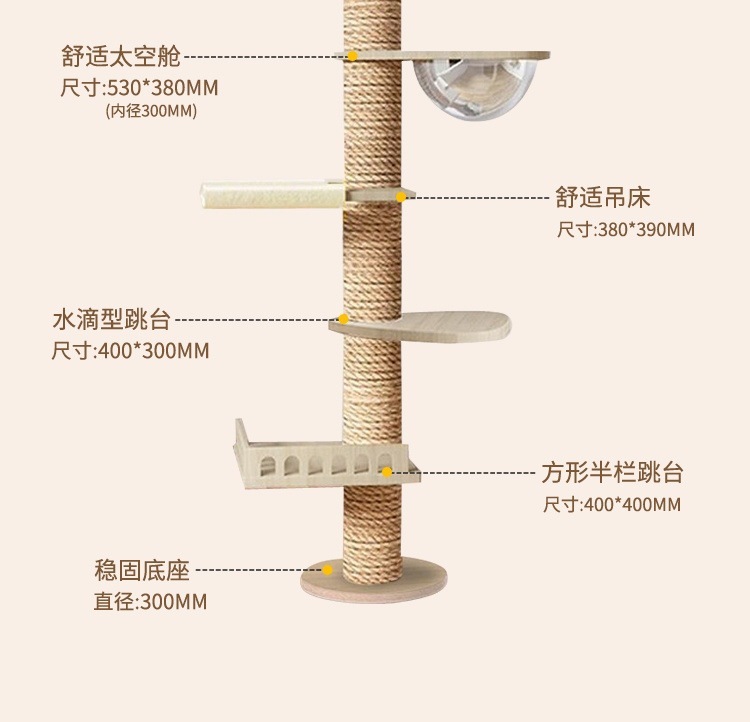 舒适太空舱
尺寸:530*380MM
(内径300MM)

舒适吊床
尺寸:380*390MM

水滴型跳台
尺寸:400*300MM

方形半栏跳台
尺寸:400*400MM

稳固底座
直径:300MM