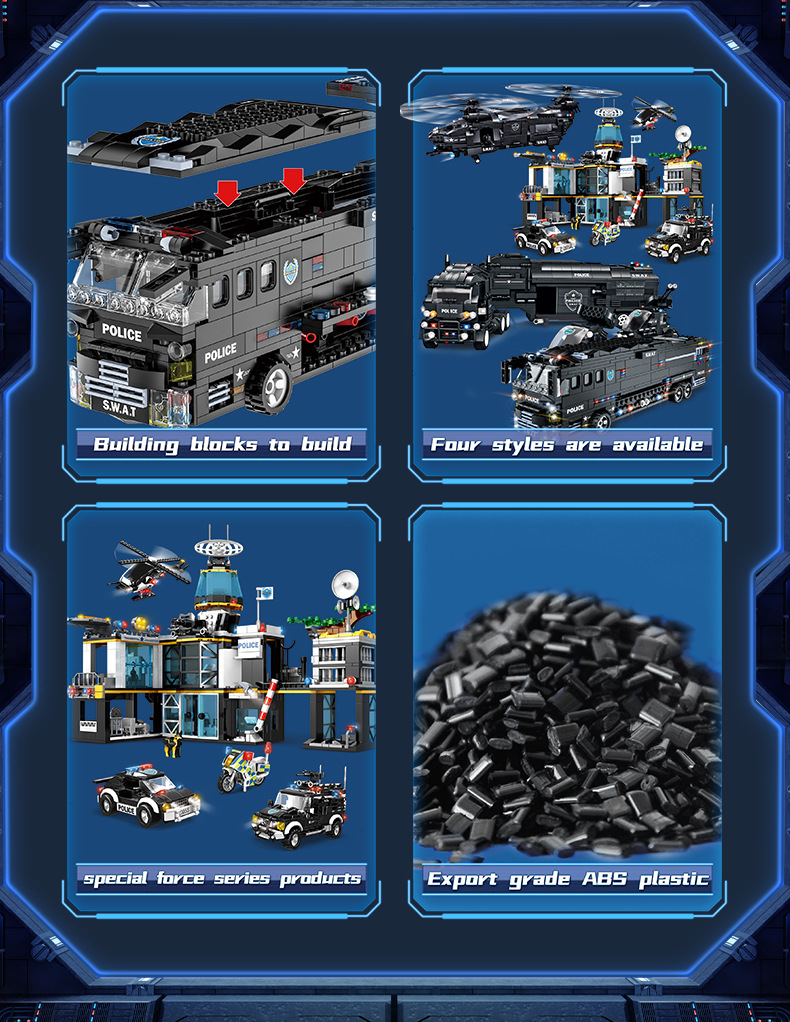 POLICE

POLICE

S.W.A.T

Building blocks to build

POLICE

POLICE

Four styles are available

POLICE

POLICE

special force series products

Export grade ABS plastic