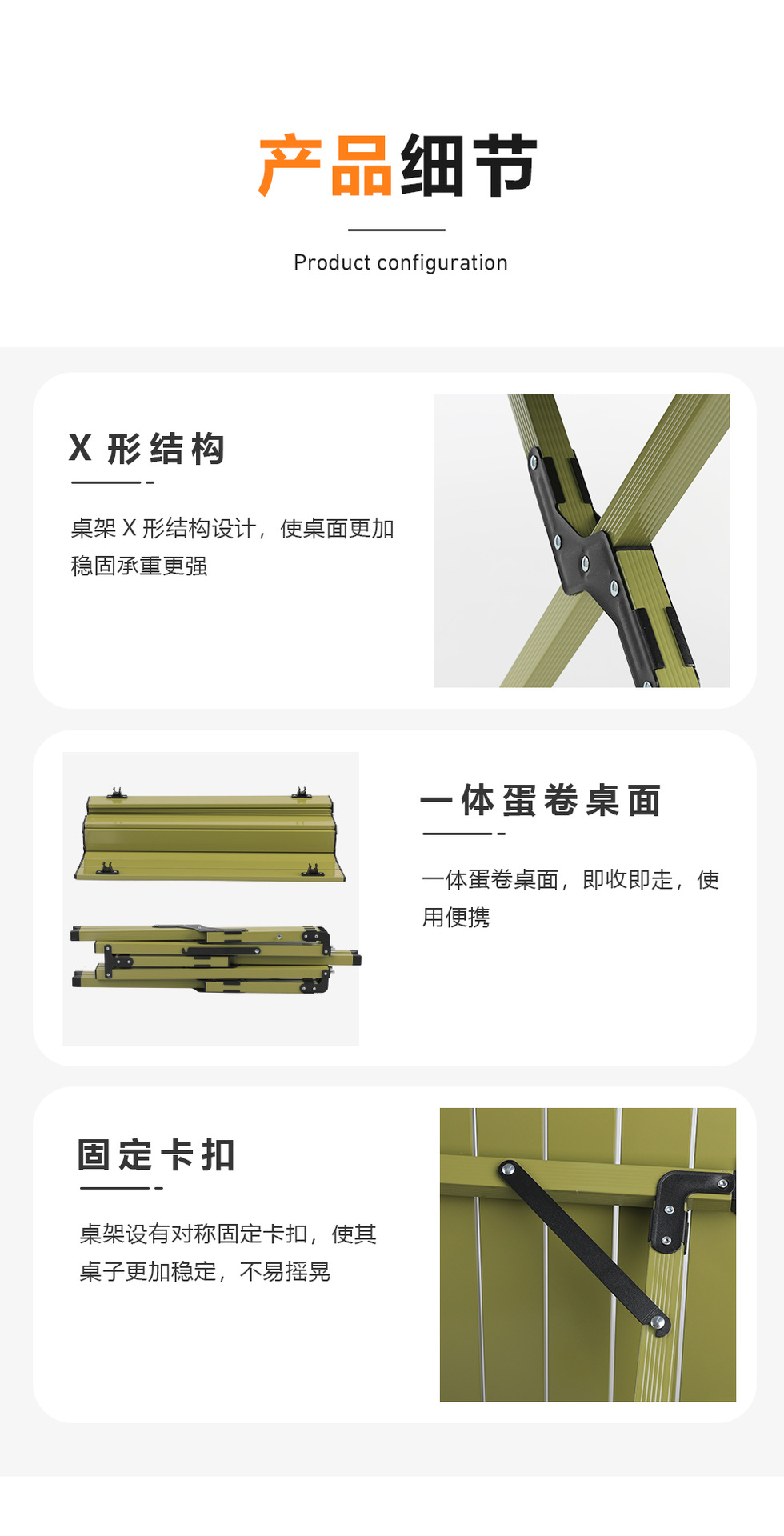 产品细节

Product configuration

X 形结构

桌架 X 形结构设计，使桌面更加稳固承重更强

一体蛋卷桌面

一体蛋卷桌面，即收即走，使用便携

固定卡扣

桌架设有对称固定卡扣，使其桌子更加稳定，不易摇晃