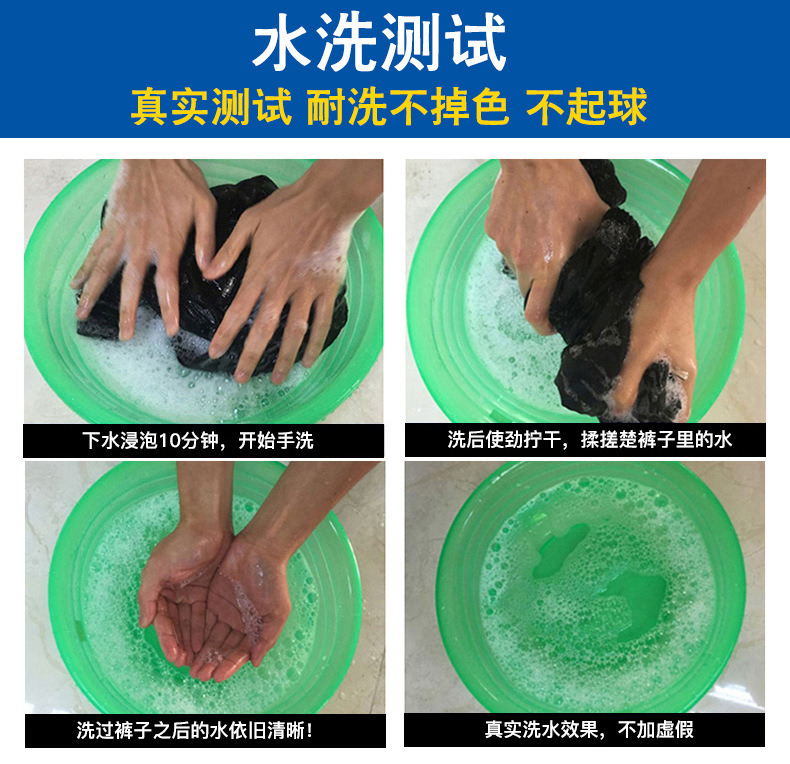 水洗测试

真实测试 耐洗不掉色 不起球

下水浸泡10分钟，开始手洗

洗后使劲拧干，揉搓楚裤子里的水

洗过裤子之后的水依旧清晰！

真实洗水效果，不加虚假