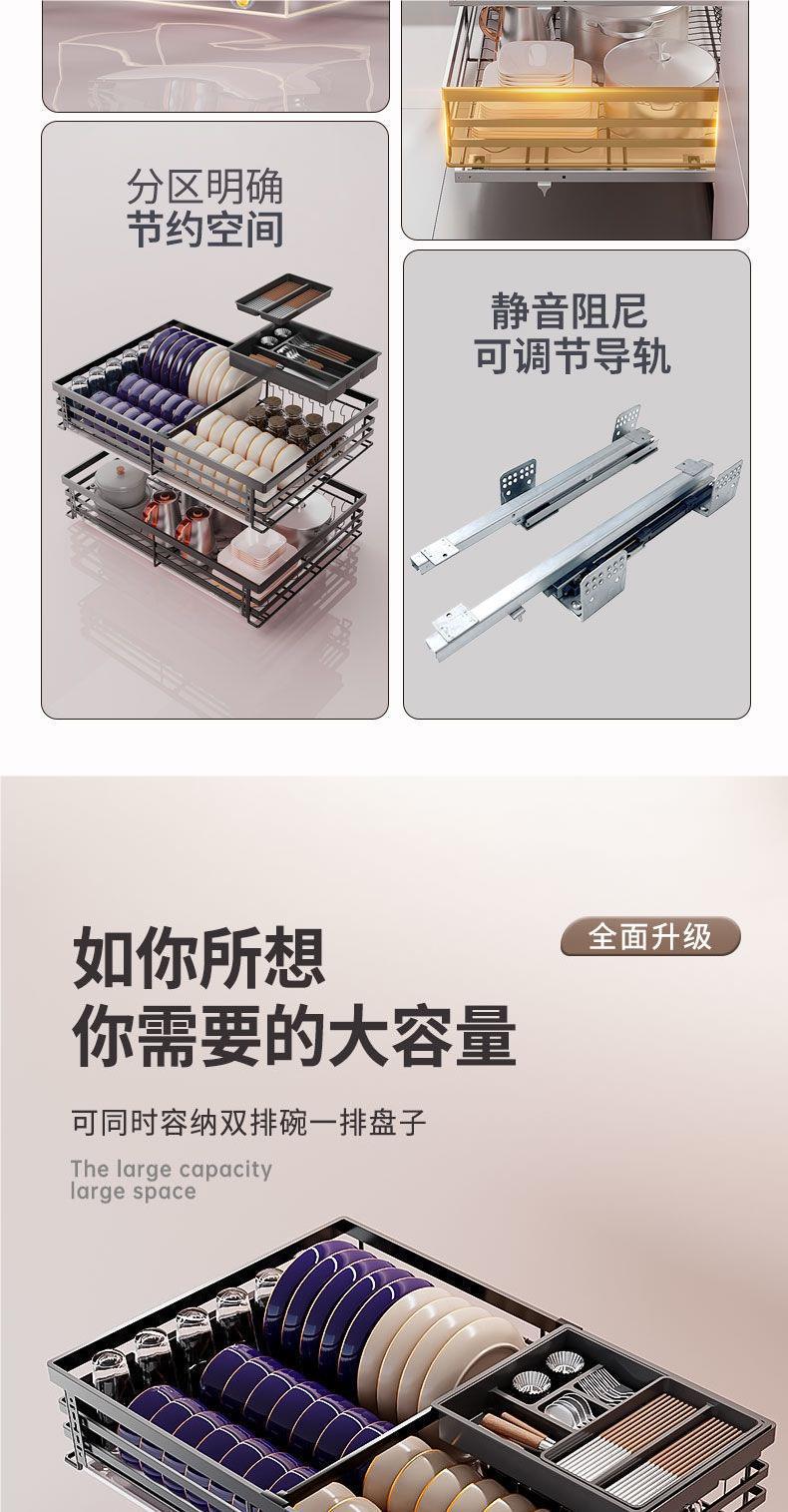 分区明确
节约空间

静音阻尼
可调节导轨

全面升级

如你所想
你需要的大容量

可同时容纳双排碗一排盘子

The large capacity
large space