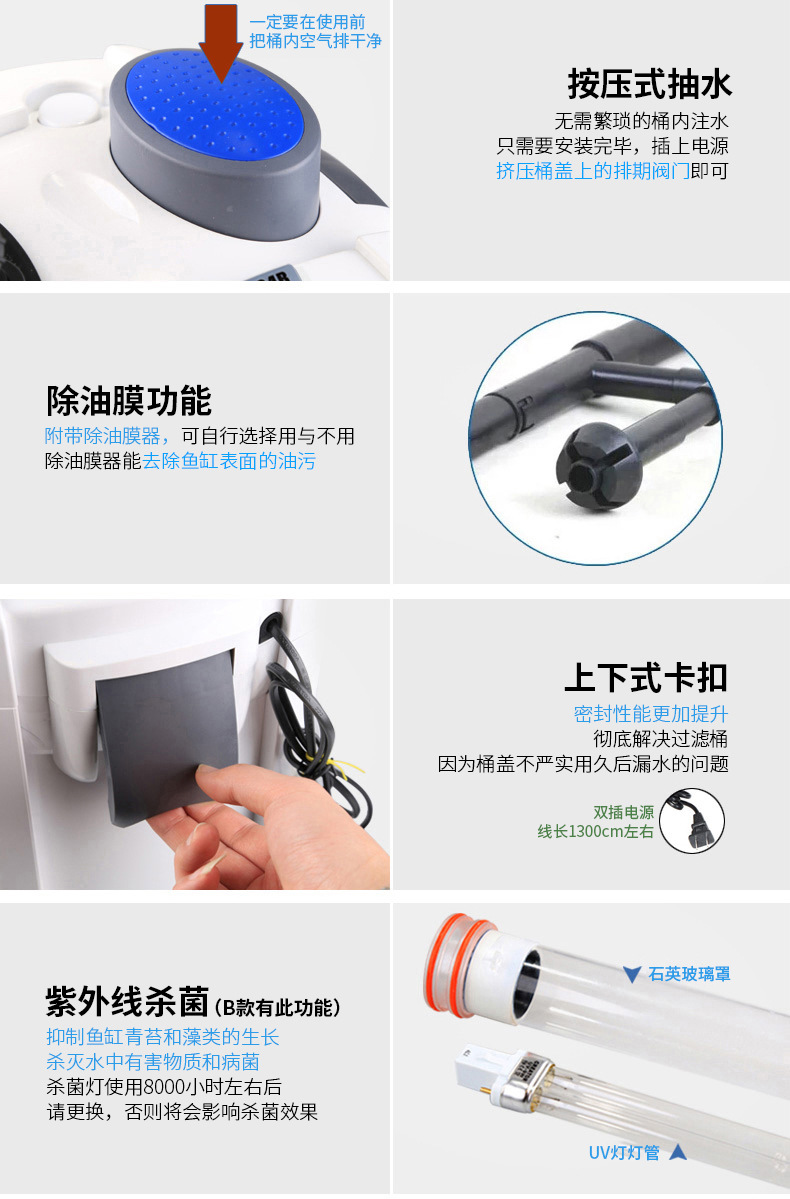 一定要在使用前
把桶内空气排干净

按压式抽水
无需繁琐的桶内注水
只需要安装完毕，插上电源
挤压桶盖上的排期阀门即可

除油膜功能
附带除油膜器，可自行选择用与不用
除油膜器能去除鱼缸表面的油污

上下式卡扣
密封性能更加提升
彻底解决过滤桶
因为桶盖不严实用久后漏水的问题

双插电源
线长1300cm左右

紫外线杀菌（B款有此功能）
抑制鱼缸青苔和藻类的生长
杀灭水中有害物质和病菌
杀菌灯使用8000小时左右后
请更换，否则将会影响杀菌效果

石英玻璃罩

UV灯灯管