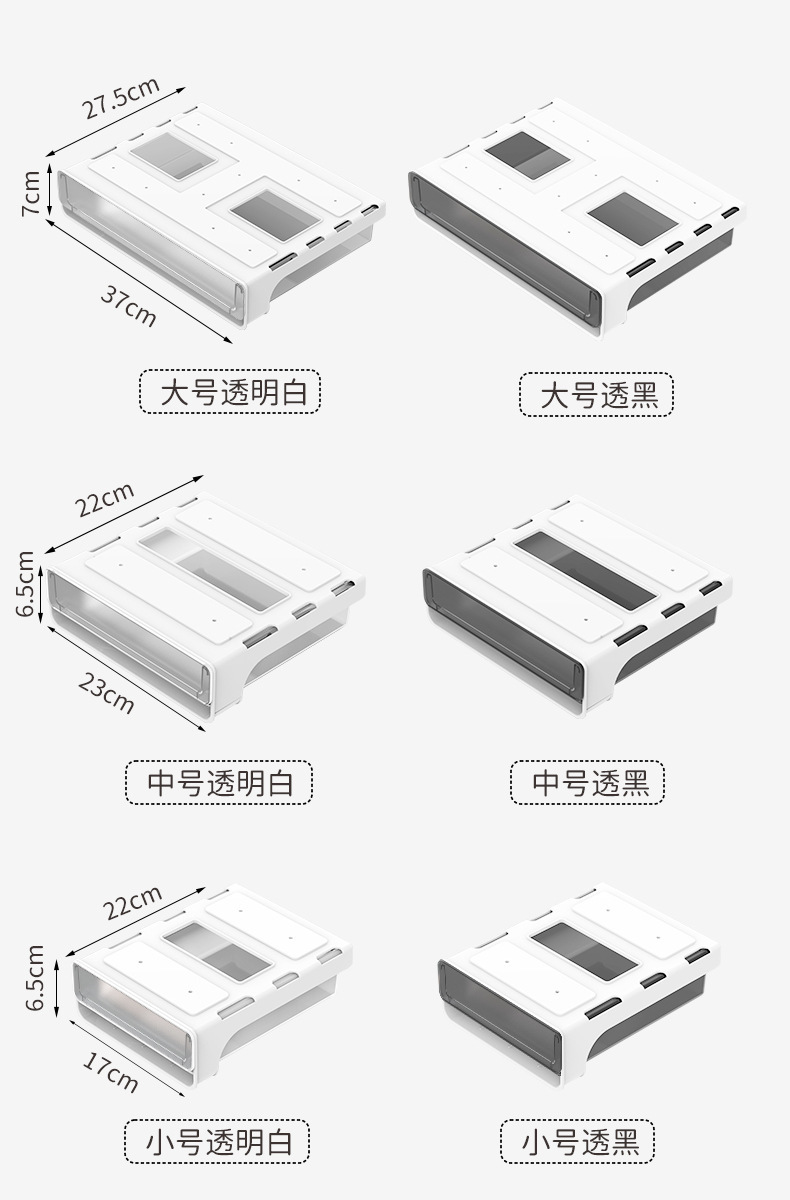 27.5cm
7cm
37cm

大号透明白

大号透黑

22cm
6.5cm
23cm

中号透明白

中号透黑

22cm
6.5cm
17cm

小号透明白

小号透黑