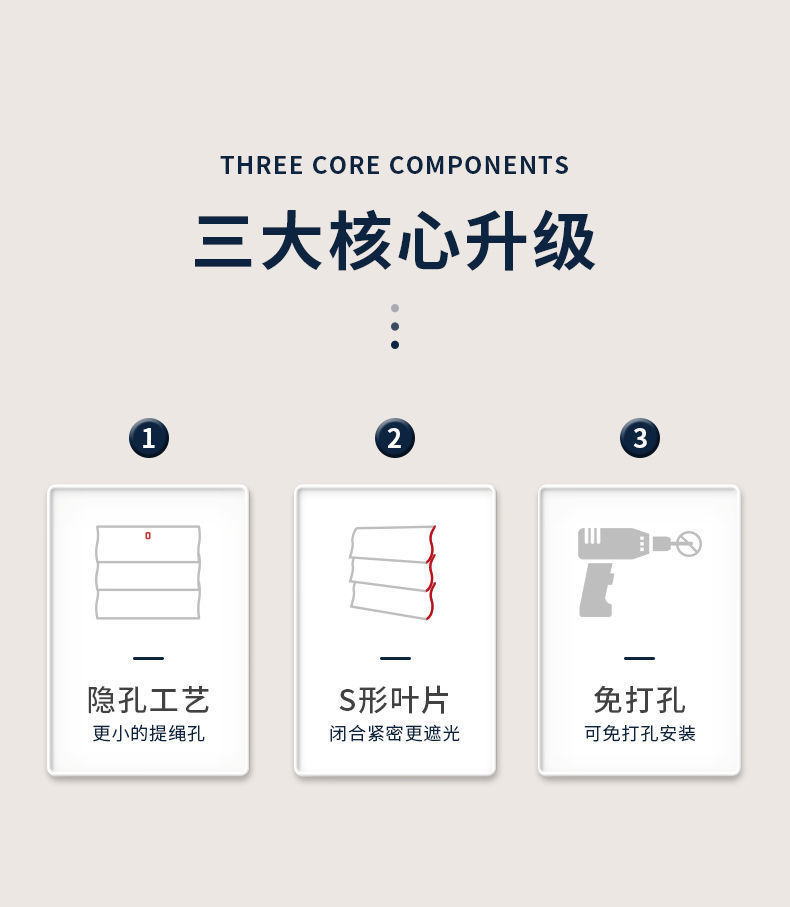 THREE CORE COMPONENTS

三大核心升级

1

隐孔工艺

更小的提绳孔

2

S形叶片

闭合紧密更遮光

3

免打孔

可免打孔安装