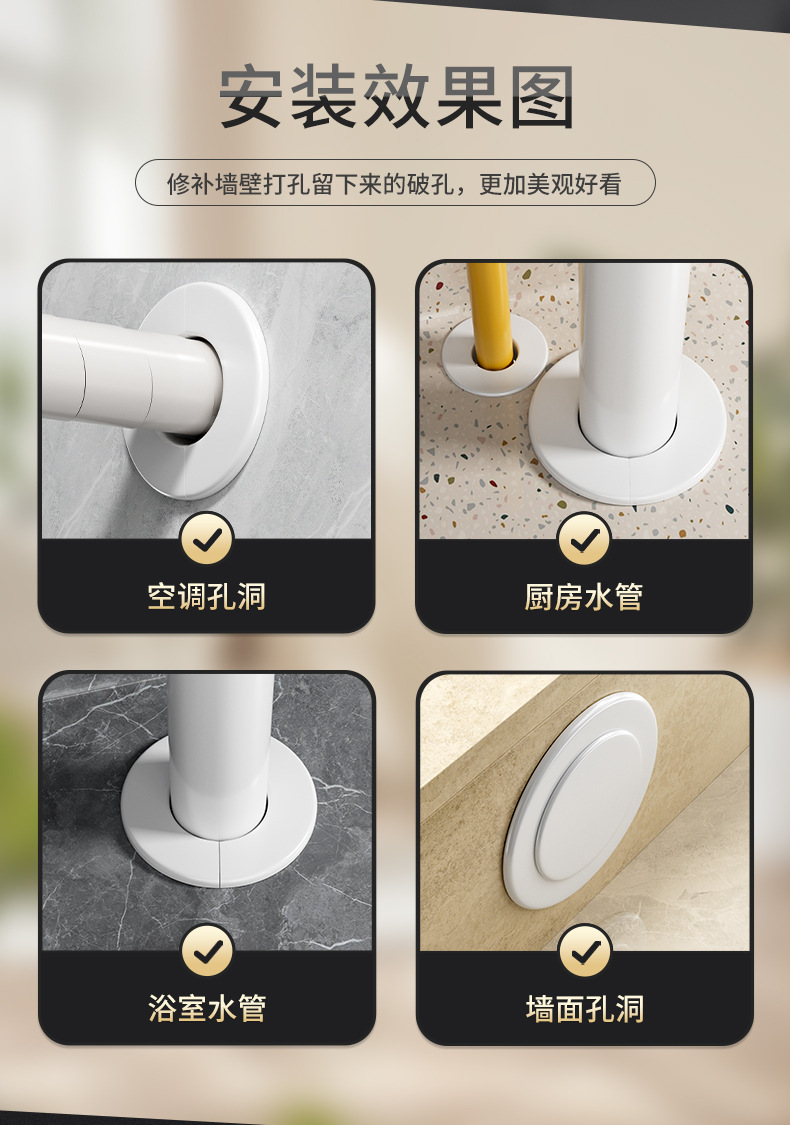 安装效果图

修补墙壁打孔留下来的破孔，更加美观好看

空调孔洞

厨房水管

浴室水管

墙面孔洞