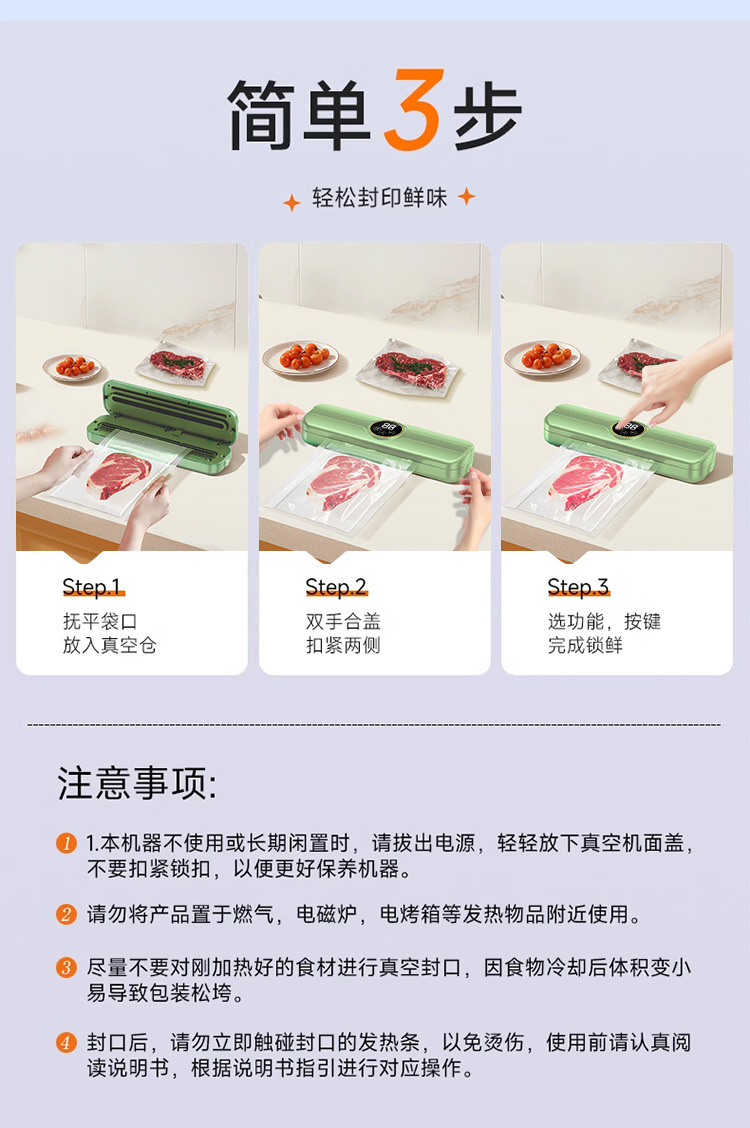 简单3步

轻松封印鲜味

Step.1
抚平袋口
放入真空仓

Step.2
双手合盖
扣紧两侧

Step.3
选功能，按键
完成锁鲜

注意事项:

1 1.本机器不使用或长期闲置时，请拔出电源，轻轻放下真空机面盖，不要扣紧锁扣，以便更好保养机器。

2 请勿将产品置于燃气，电磁炉，电烤箱等发热物品附近使用。

3 尽量不要对刚加热好的食材进行真空封口，因食物冷却后体积变小易导致包装松垮。

4 封口后，请勿立即触碰封口的发热条，以免烫伤，使用前请认真阅读说明书，根据说明书指引进行对应操作。