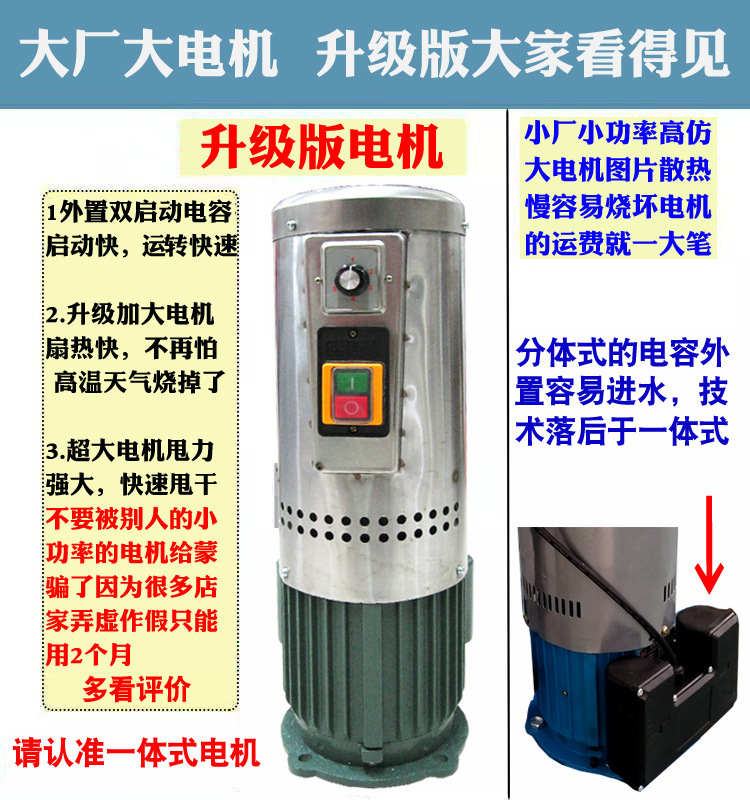 大厂大电机 升级版大家看得见

升级版电机

1外置双启动电容启动快，运转快速

2.升级加大电机扇热快，不再怕高温天气烧掉了

3.超大电机甩力强大，快速甩干
不要被别人的小功率的电机给蒙骗了因为很多店家弄虚作假只能用2个月
多看评价

请认准一体式电机

小厂小功率高仿大电机图片散热慢容易烧坏电机的运费就一大笔

分体式的电容外置容易进水，技术落后于一体式