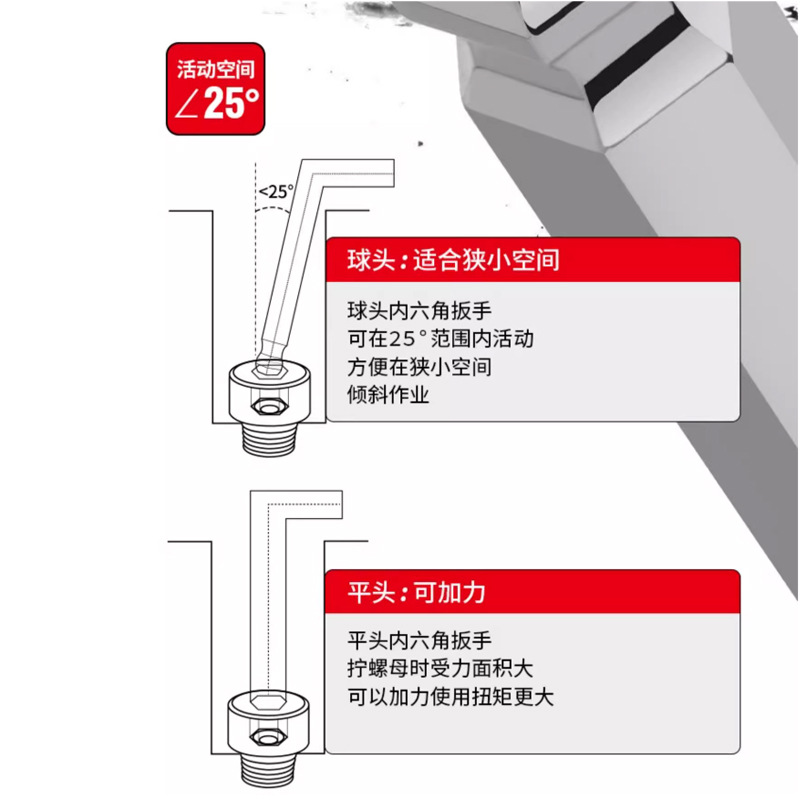 活动空间
∠25°

<25°

球头：适合狭小空间

球头内六角扳手
可在25°范围内活动
方便在狭小空间
倾斜作业

平头：可加力

平头内六角扳手
拧螺母时受力面积大
可以加力使用扭矩更大