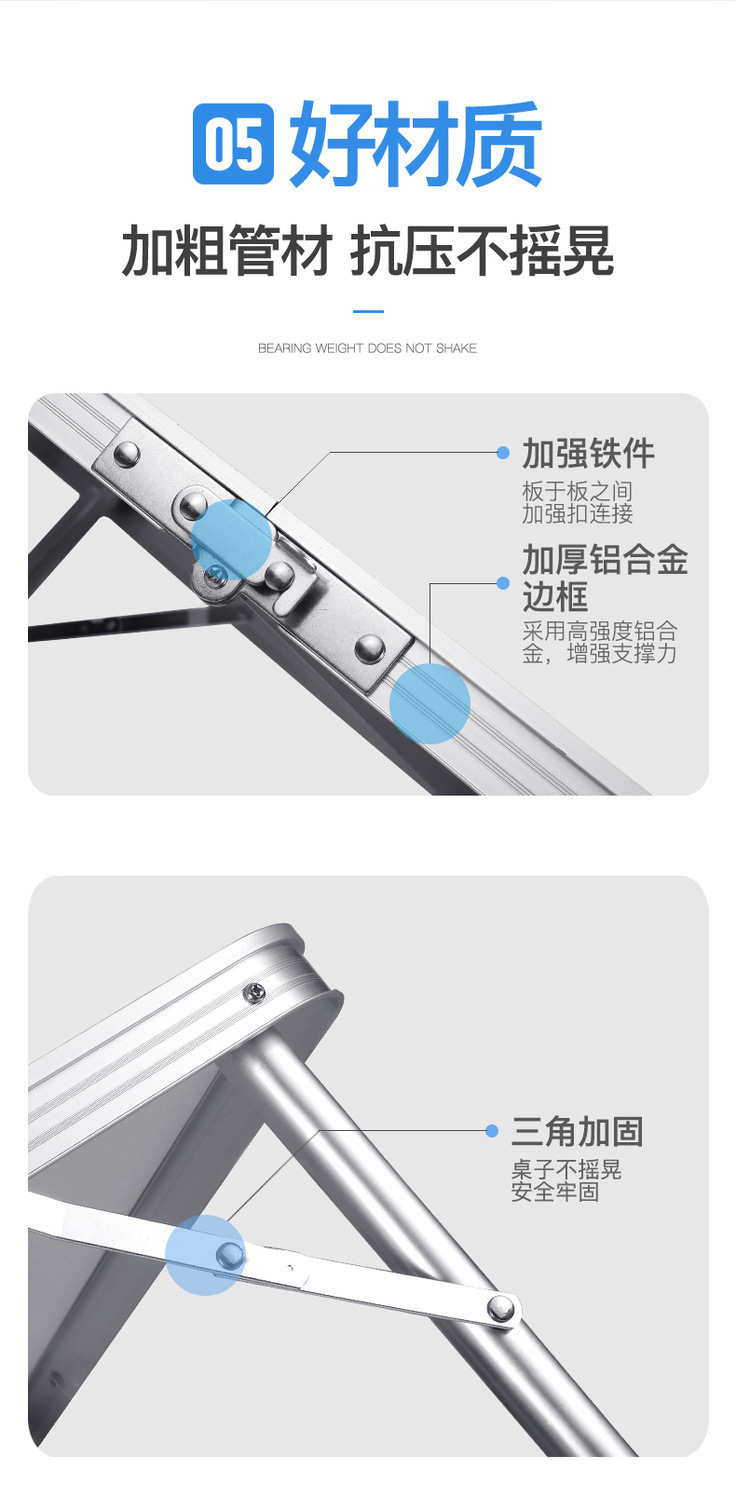 05 好材质

加粗管材 抗压不摇晃

BEARING WEIGHT DOES NOT SHAKE

加强铁件
板于板之间
加强扣连接

加厚铝合金边框
采用高强度铝合金，增强支撑力

三角加固
桌子不摇晃
安全牢固