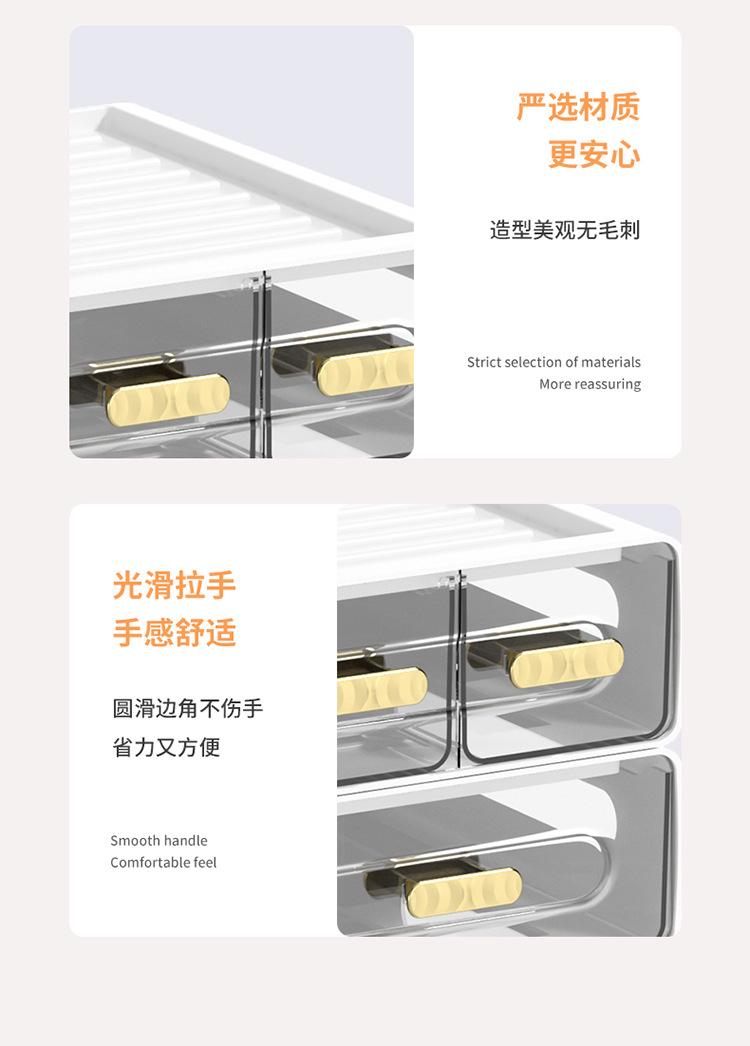 严选材质
更安心

造型美观无毛刺

Strict selection of materials
More reassuring

光滑拉手
手感舒适

圆滑边角不伤手
省力又方便

Smooth handle
Comfortable feel